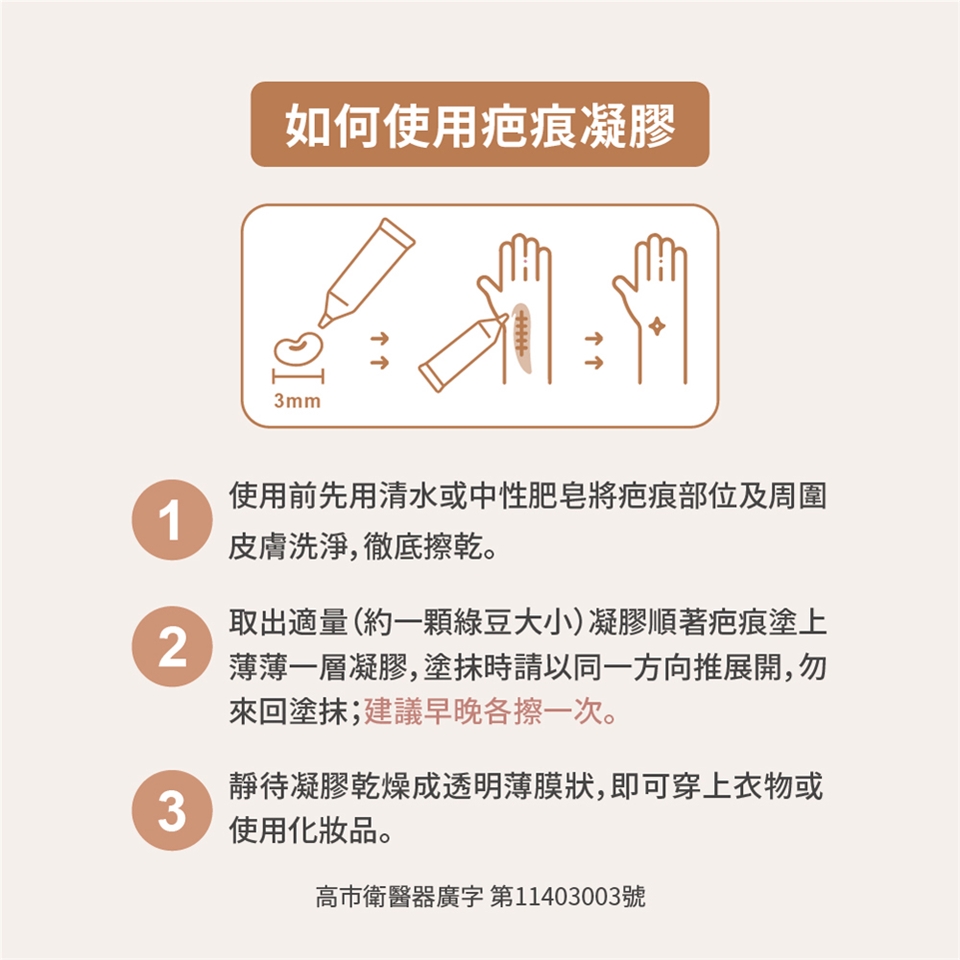 如何使用疤痕凝膠

3mm

1 使用前先用清水或中性肥皂將疤痕部位及周圍皮膚洗淨，徹底擦乾。

2 取出適量（約一顆綠豆大小）凝膠順著疤痕塗上薄薄一層凝膠，塗抹時請以同一方向推展開，勿來回塗抹；建議早晚各擦一次。

3 靜待凝膠乾燥成透明薄膜狀，即可穿上衣物或使用化妝品。

高市衛醫器廣字 第11403003號