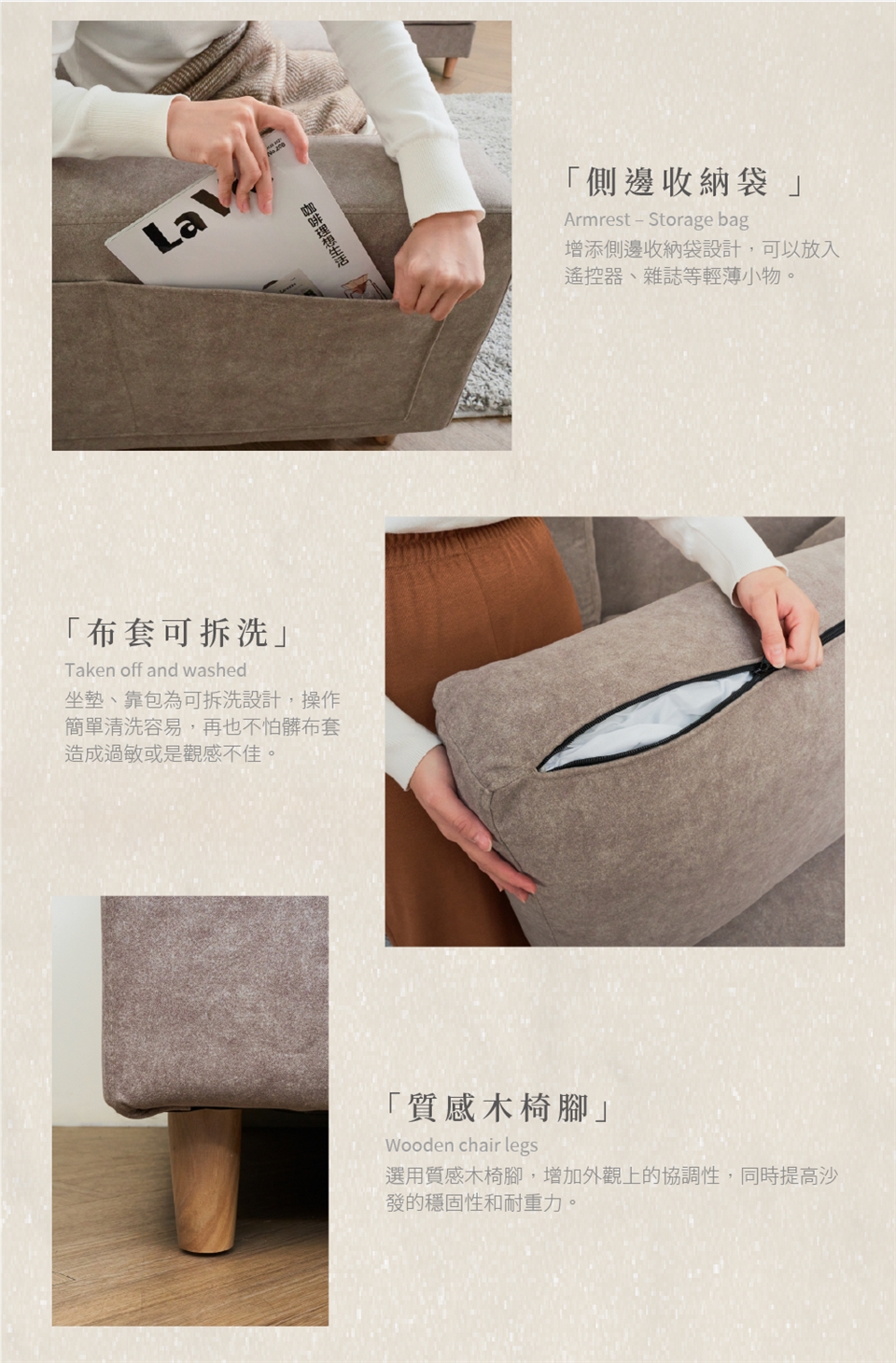 La
咖啡理想生活

「側邊收納袋 」

Armrest – Storage bag

增添側邊收納袋設計，可以放入遙控器、雜誌等輕薄小物。

「布套可拆洗」

Taken off and washed

坐墊、靠包為可拆洗設計，操作簡單清洗容易，再也不怕髒布套造成過敏或是觀感不佳。

「質感木椅腳」

Wooden chair legs

選用質感木椅腳，增加外觀上的協調性，同時提高沙發的穩固性和耐重力。