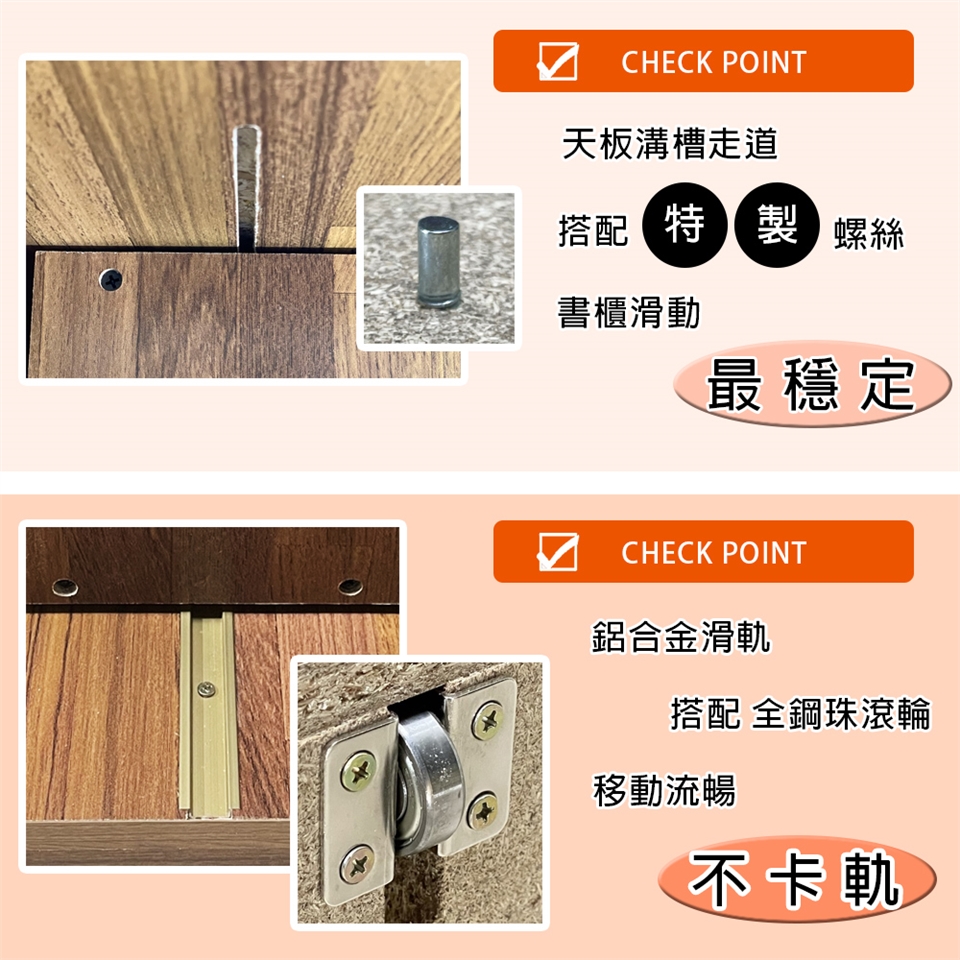 CHECK POINT

天板溝槽走道

搭配 特 製 螺絲

書櫃滑動

最穩定

CHECK POINT

鋁合金滑軌

搭配 全鋼珠滾輪

移動流暢

不卡軌