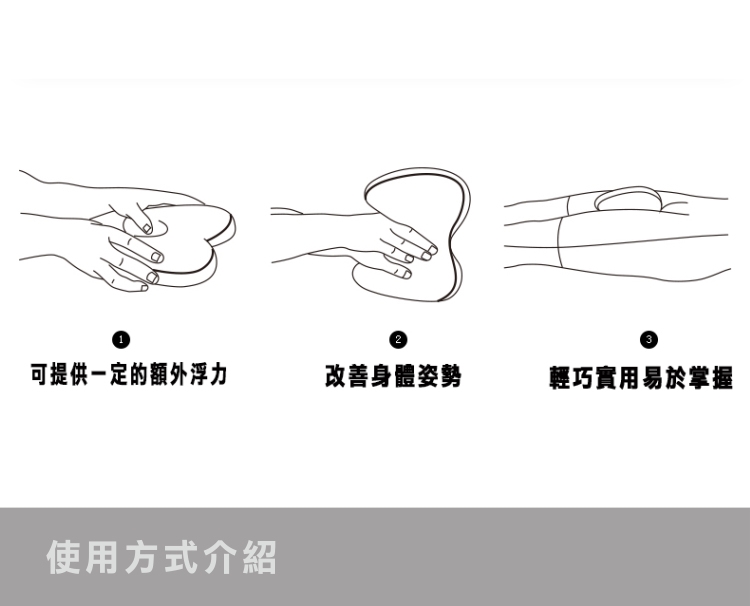 1
可提供一定的額外浮力

2
改善身體姿勢

3
輕巧實用易於掌握

使用方式介紹