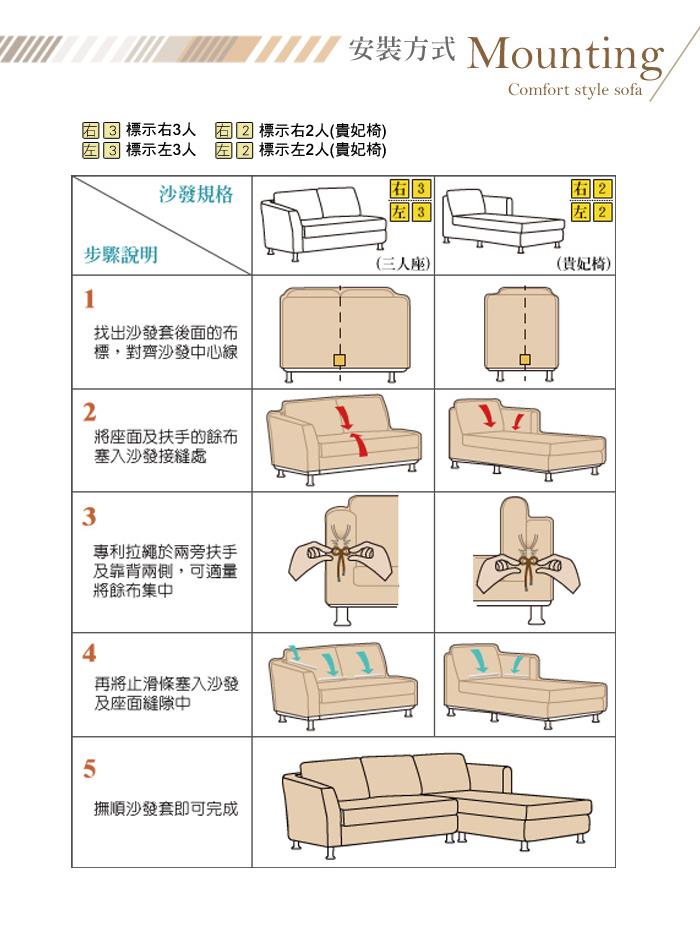 安裝方式 Mounting
Comfort style sofa

右 3 標示右3人　右 2 標示右2人(貴妃椅)
左 3 標示左3人　左 2 標示左2人(貴妃椅)

| 沙發規格 / 步驟說明 | 右 3 左 3 (三人座) | 右 2 左 2 (貴妃椅) |
|---|---|---|
| 1 找出沙發套後面的布標，對齊沙發中心線 | | |
| 2 將座面及扶手的餘布塞入沙發接縫處 | | |
| 3 專利拉繩於兩旁扶手及靠背兩側，可適量將餘布集中 | | |
| 4 再將止滑條塞入沙發及座面縫隙中 | | |
| 5 撫順沙發套即可完成 | | |