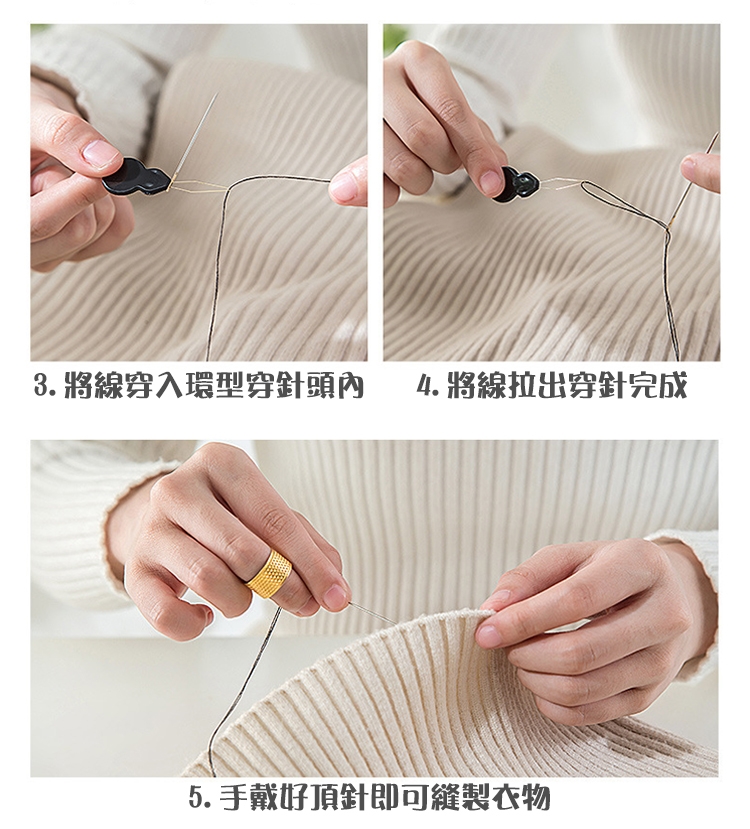 3. 將線穿入環型穿針頭內

4. 將線拉出穿針完成

5. 手戴好頂針即可縫製衣物