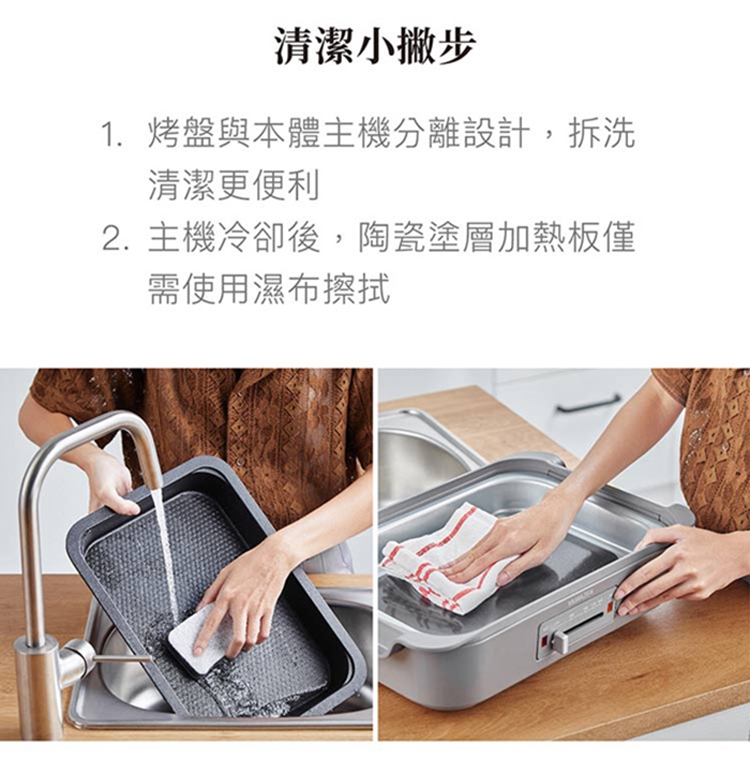 清潔小撇步

1. 烤盤與本體主機分離設計，拆洗清潔更便利

2. 主機冷卻後，陶瓷塗層加熱板僅需使用濕布擦拭