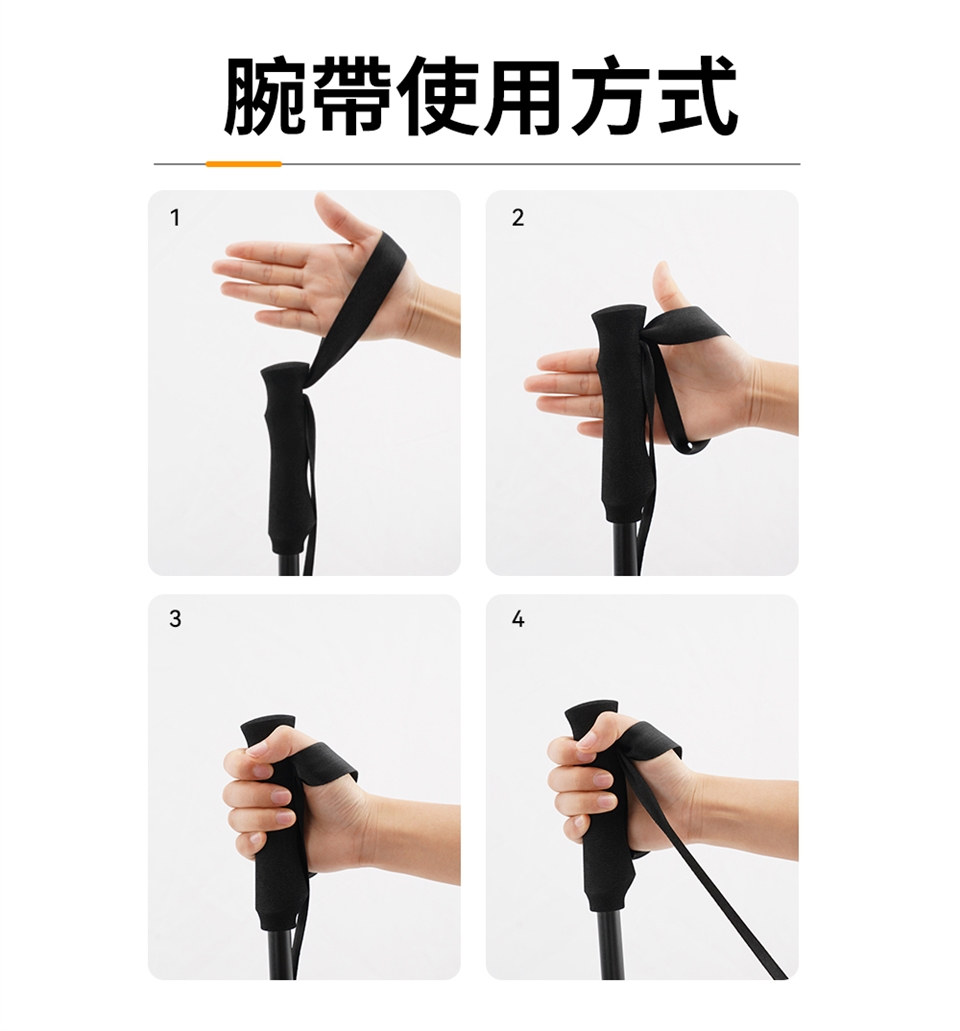 腕帶使用方式

1

2

3

4