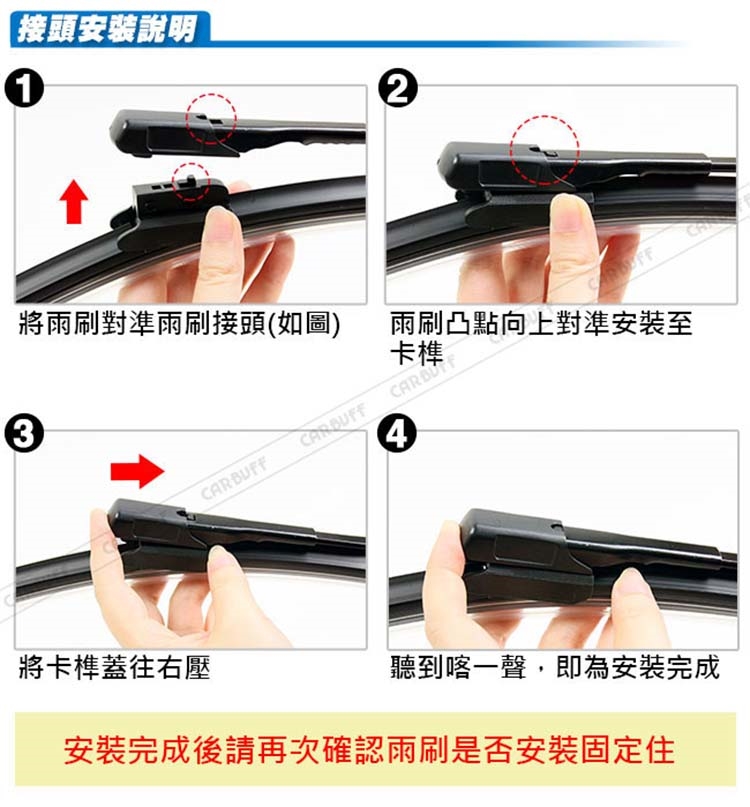 接頭安裝說明

1
將雨刷對準雨刷接頭(如圖)

2
雨刷凸點向上對準安裝至卡榫

3
將卡榫蓋往右壓

4
聽到喀一聲，即為安裝完成

安裝完成後請再次確認雨刷是否安裝固定住

CARBUFF