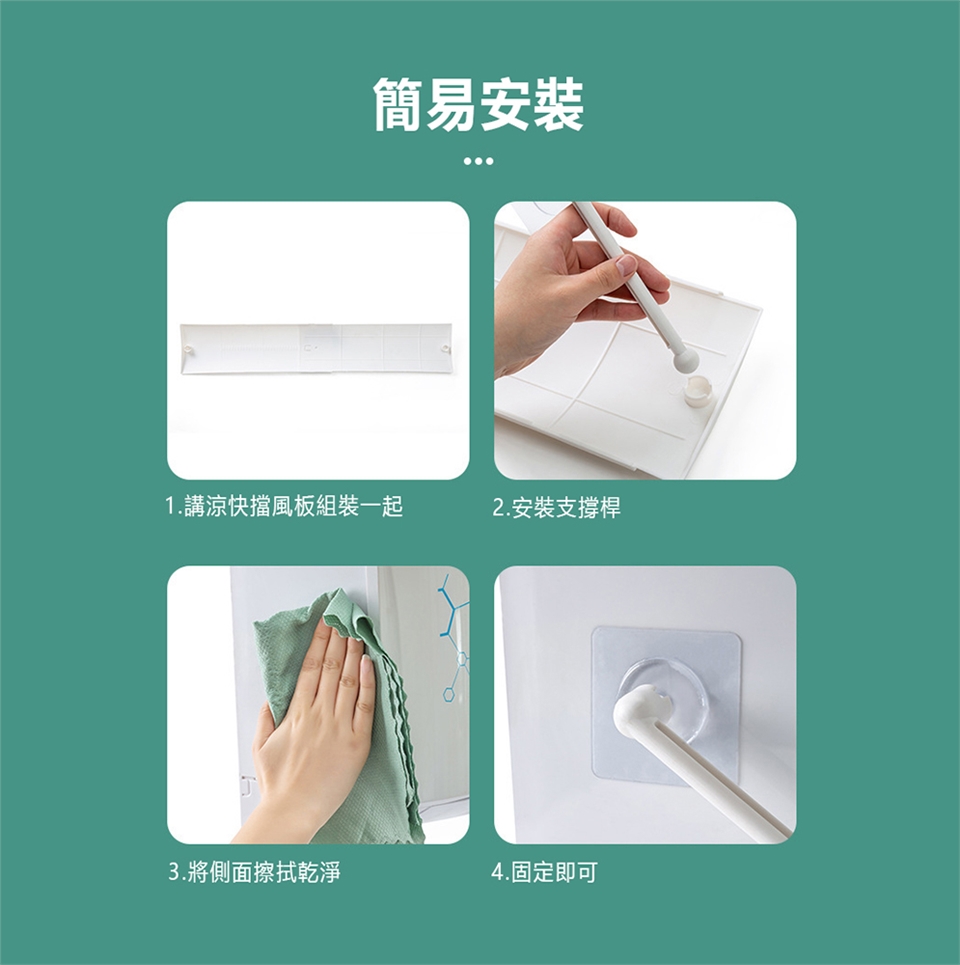 簡易安裝

1.講涼快擋風板組裝一起

2.安裝支撐桿

3.將側面擦拭乾淨

4.固定即可