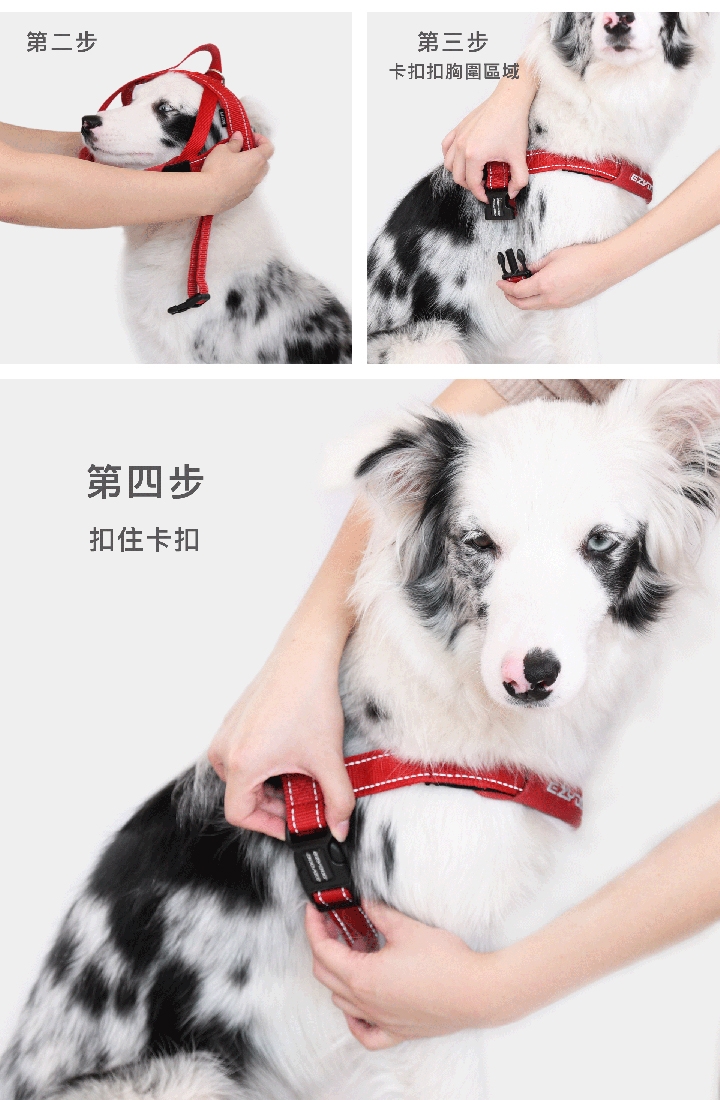 第二步

第三步
卡扣扣胸圍區域

EZY

第四步
扣住卡扣

EZY