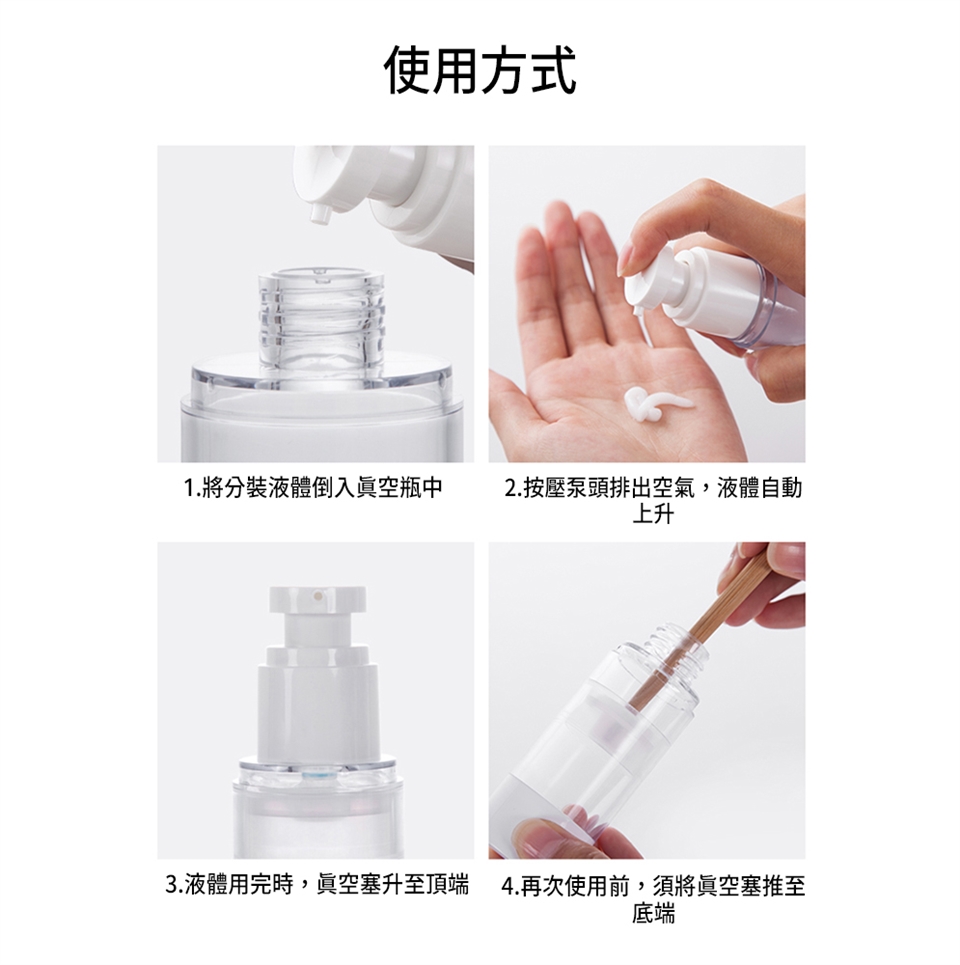 使用方式

1.將分裝液體倒入真空瓶中

2.按壓泵頭排出空氣，液體自動上升

3.液體用完時，真空塞升至頂端

4.再次使用前，須將真空塞推至底端