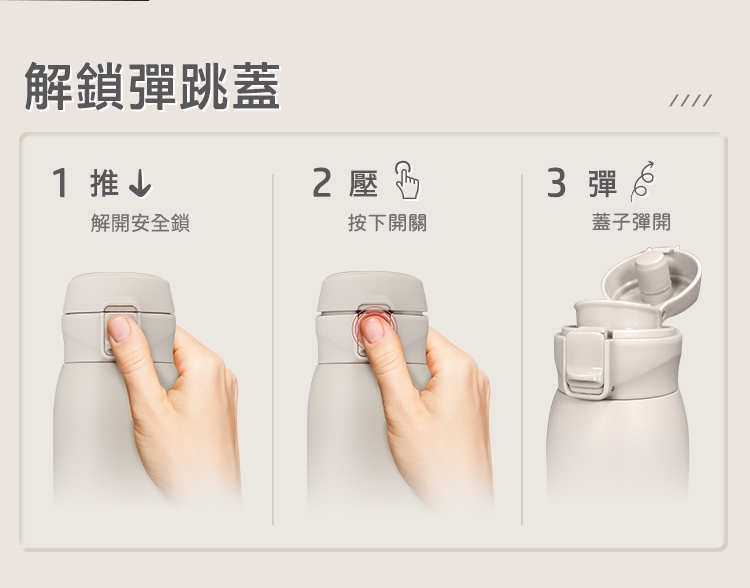 解鎖彈跳蓋

////

1 推 ↓
解開安全鎖

2 壓
按下開關

3 彈
蓋子彈開