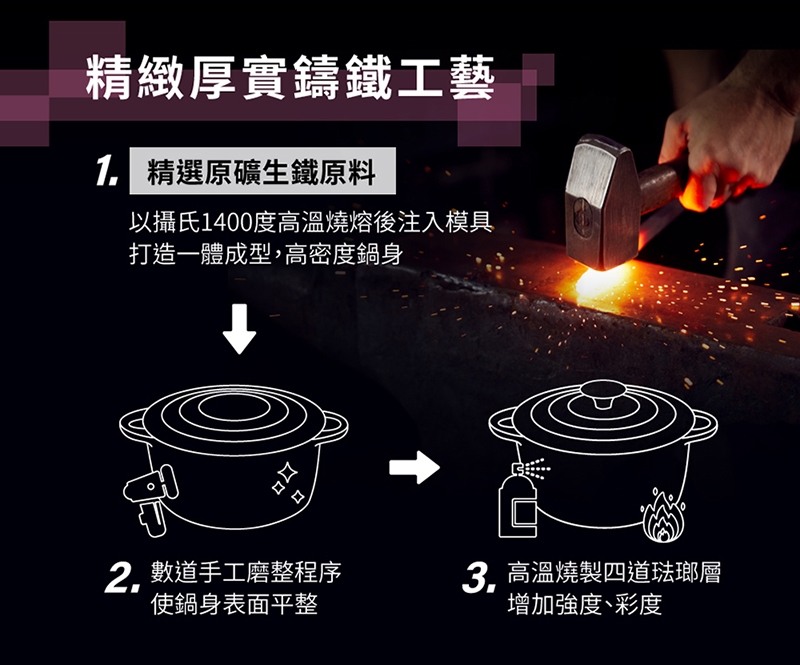 精緻厚實鑄鐵工藝

1. 精選原礦生鐵原料

以攝氏1400度高溫燒熔後注入模具
打造一體成型，高密度鍋身

2. 數道手工磨整程序
使鍋身表面平整

3. 高溫燒製四道琺瑯層
增加強度、彩度