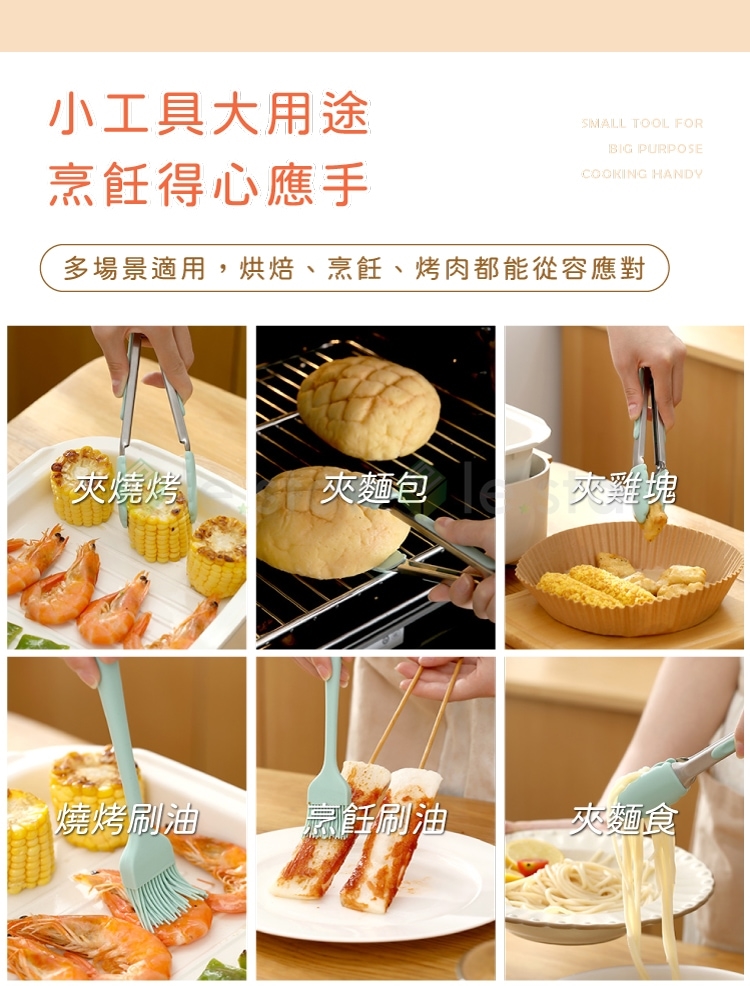 小工具大用途
烹飪得心應手

SMALL TOOL FOR
BIG PURPOSE
COOKING HANDY

多場景適用，烘焙、烹飪、烤肉都能從容應對

夾燒烤

夾麵包

夾雞塊

燒烤刷油

烹飪刷油

夾麵食