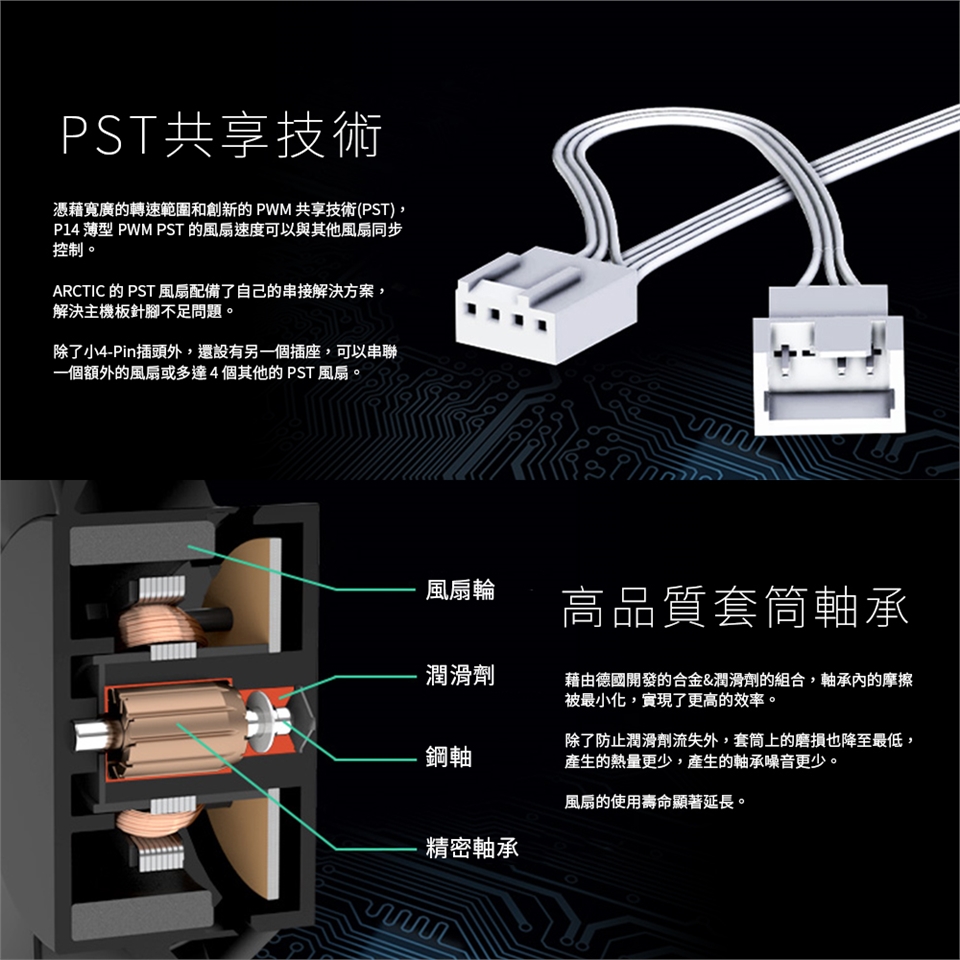 PST共享技術

憑藉寬廣的轉速範圍和創新的 PWM 共享技術(PST)，P14 薄型 PWM PST 的風扇速度可以與其他風扇同步控制。

ARCTIC 的 PST 風扇配備了自己的串接解決方案，解決主機板針腳不足問題。

除了小4-Pin插頭外，還設有另一個插座，可以串聯一個額外的風扇或多達 4 個其他的 PST 風扇。

風扇輪

潤滑劑

鋼軸

精密軸承

高品質套筒軸承

藉由德國開發的合金&潤滑劑的組合，軸承內的摩擦被最小化，實現了更高的效率。

除了防止潤滑劑流失外，套筒上的磨損也降至最低，產生的熱量更少，產生的軸承噪音更少。

風扇的使用壽命顯著延長。