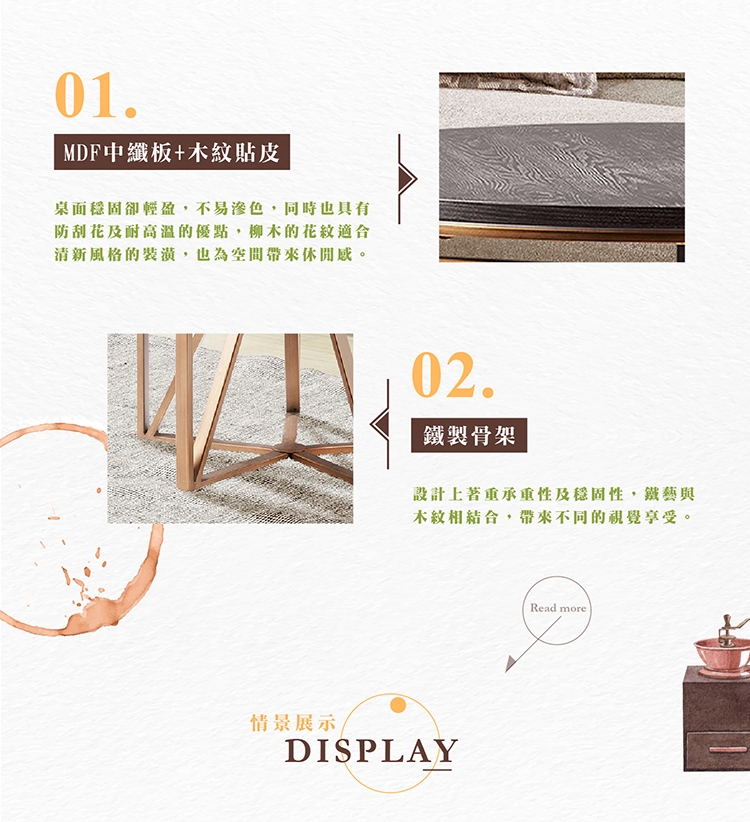 01.

MDF中纖板+木紋貼皮

桌面穩固卻輕盈，不易滲色，同時也具有防刮花及耐高溫的優點，柳木的花紋適合清新風格的裝潢，也為空間帶來休閒感。

02.

鐵製骨架

設計上著重承重性及穩固性，鐵藝與木紋相結合，帶來不同的視覺享受。

Read more

情景展示

DISPLAY