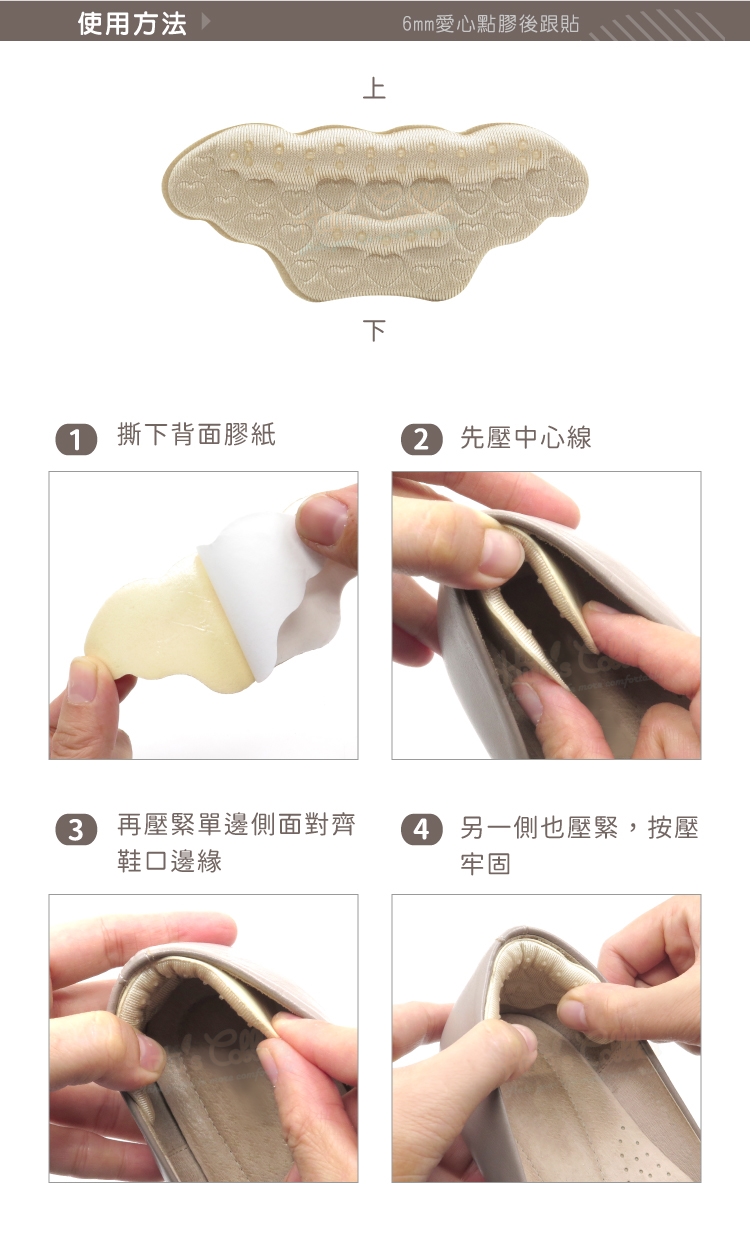 使用方法

6mm愛心點膠後跟貼

上

下

1 撕下背面膠紙

2 先壓中心線

3 再壓緊單邊側面對齊鞋口邊緣

4 另一側也壓緊，按壓牢固