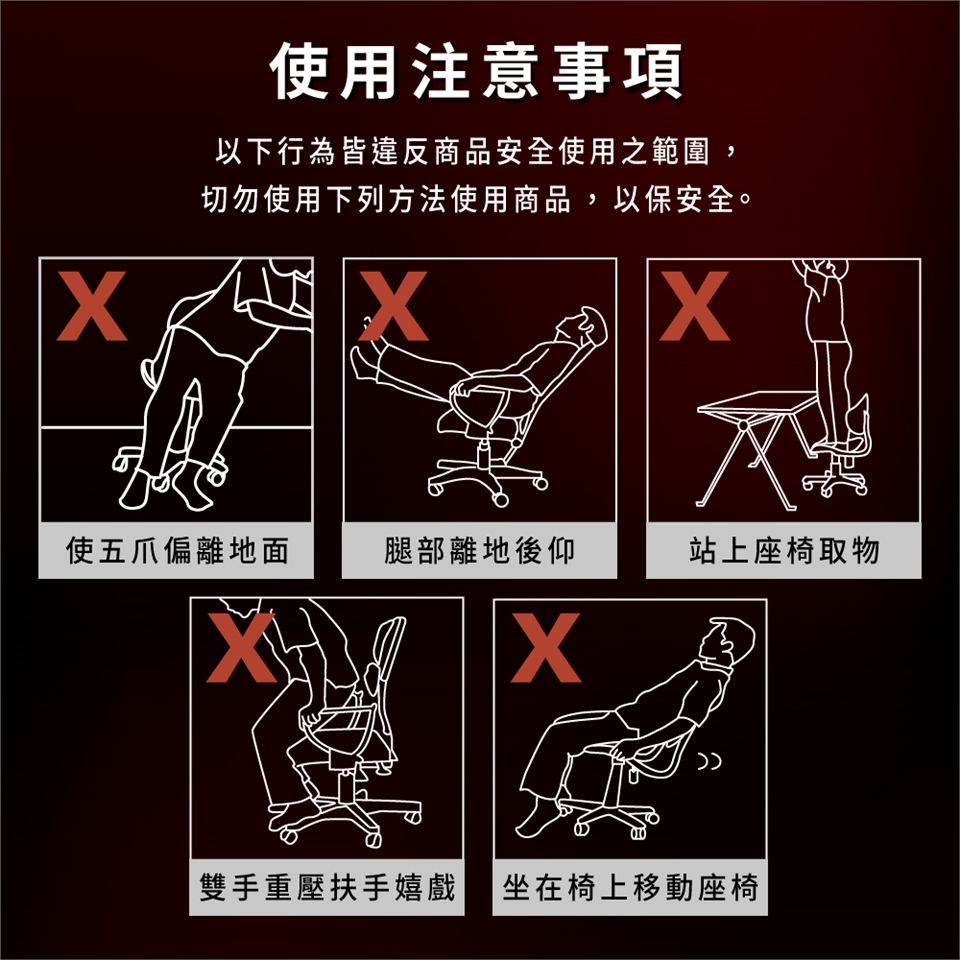 使用注意事項

以下行為皆違反商品安全使用之範圍，
切勿使用下列方法使用商品，以保安全。

X
使五爪偏離地面

X
腿部離地後仰

X
站上座椅取物

X
雙手重壓扶手嬉戲

X
坐在椅上移動座椅