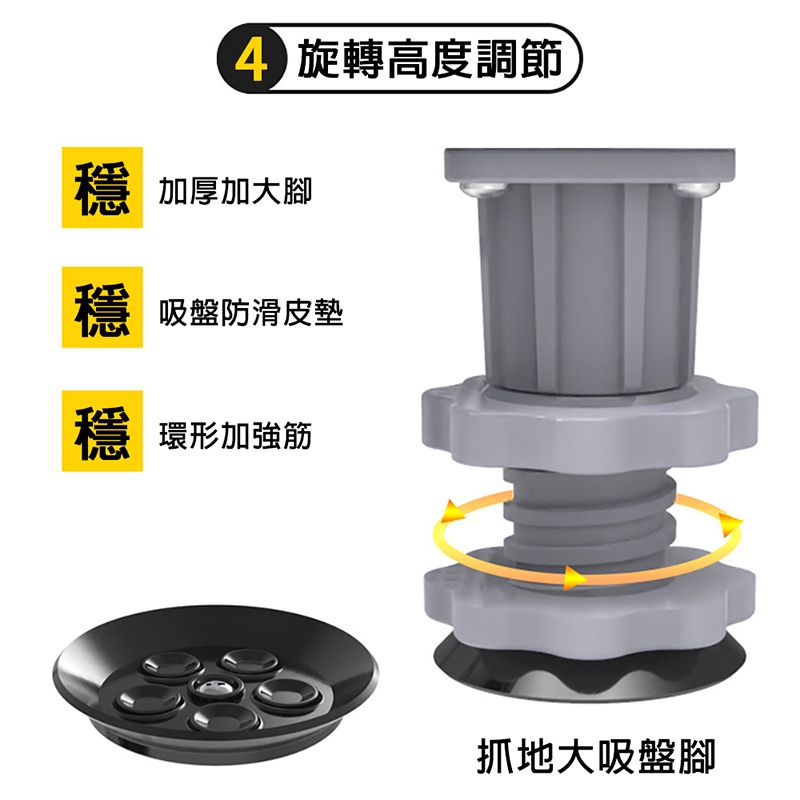 4 旋轉高度調節

穩 加厚加大腳

穩 吸盤防滑皮墊

穩 環形加強筋

抓地大吸盤腳