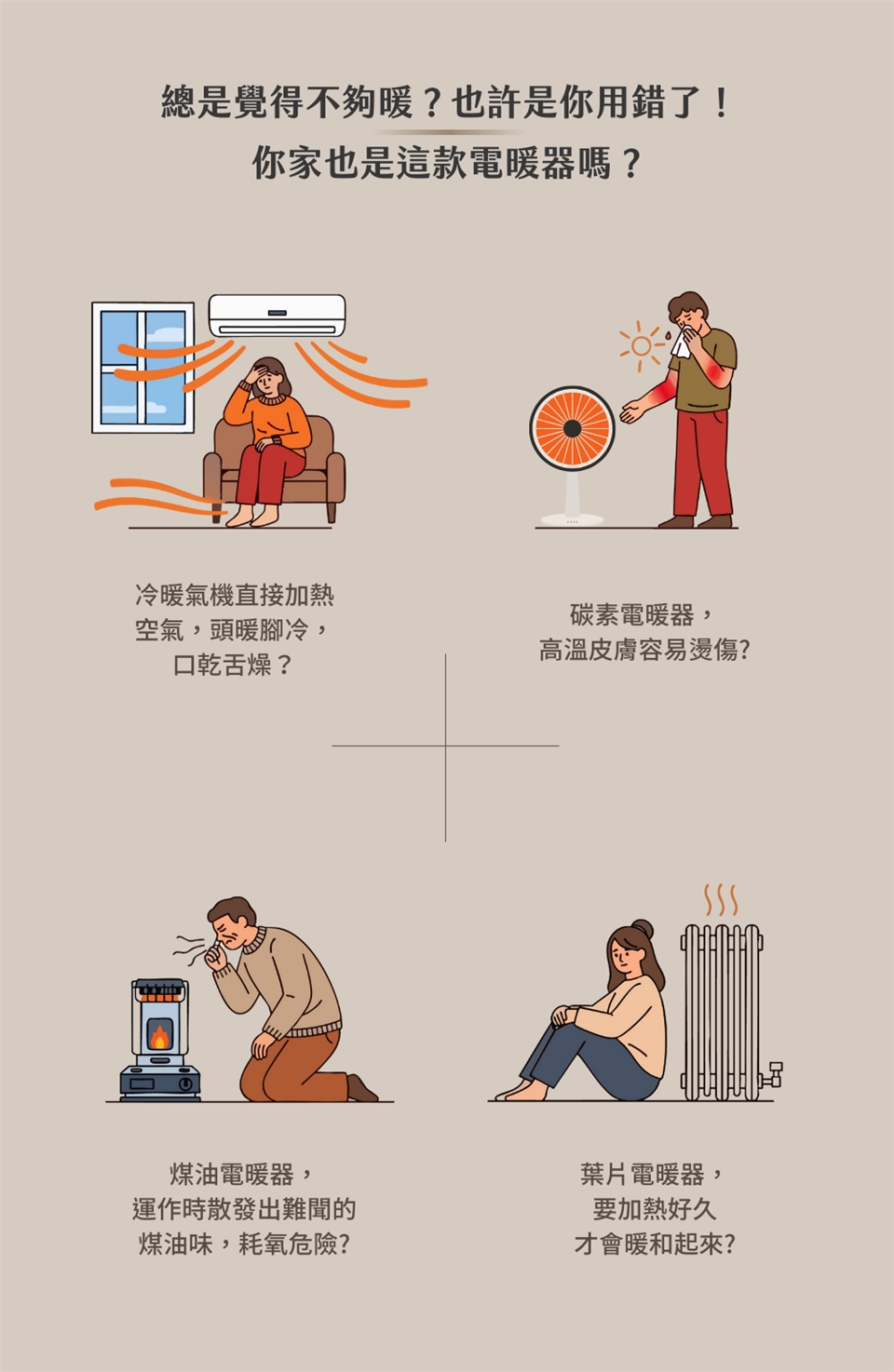 總是覺得不夠暖？也許是你用錯了！
你家也是這款電暖器嗎？

冷暖氣機直接加熱空氣，頭暖腳冷，口乾舌燥？

碳素電暖器，高溫皮膚容易燙傷?

煤油電暖器，運作時散發出難聞的煤油味，耗氧危險?

葉片電暖器，要加熱好久才會暖和起來?