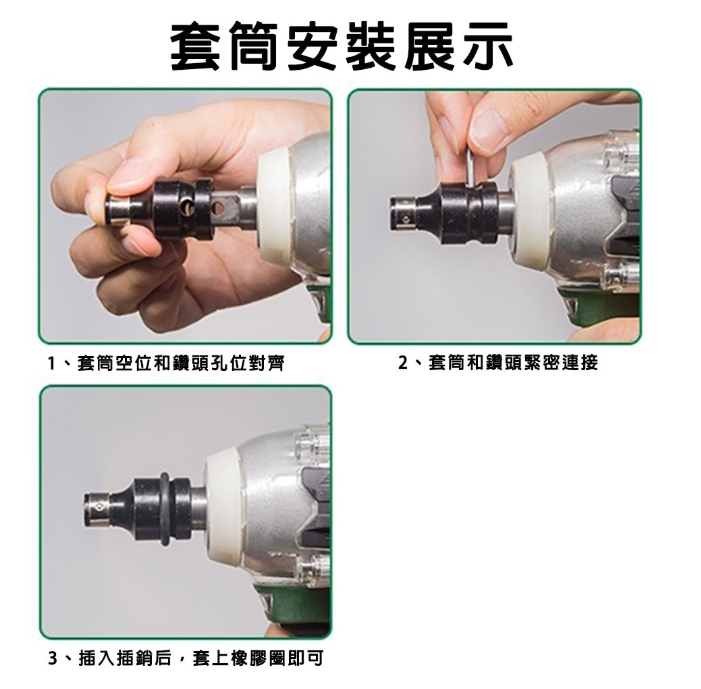 套筒安裝展示

1、套筒空位和鑽頭孔位對齊

2、套筒和鑽頭緊密連接

3、插入插銷后，套上橡膠圈即可