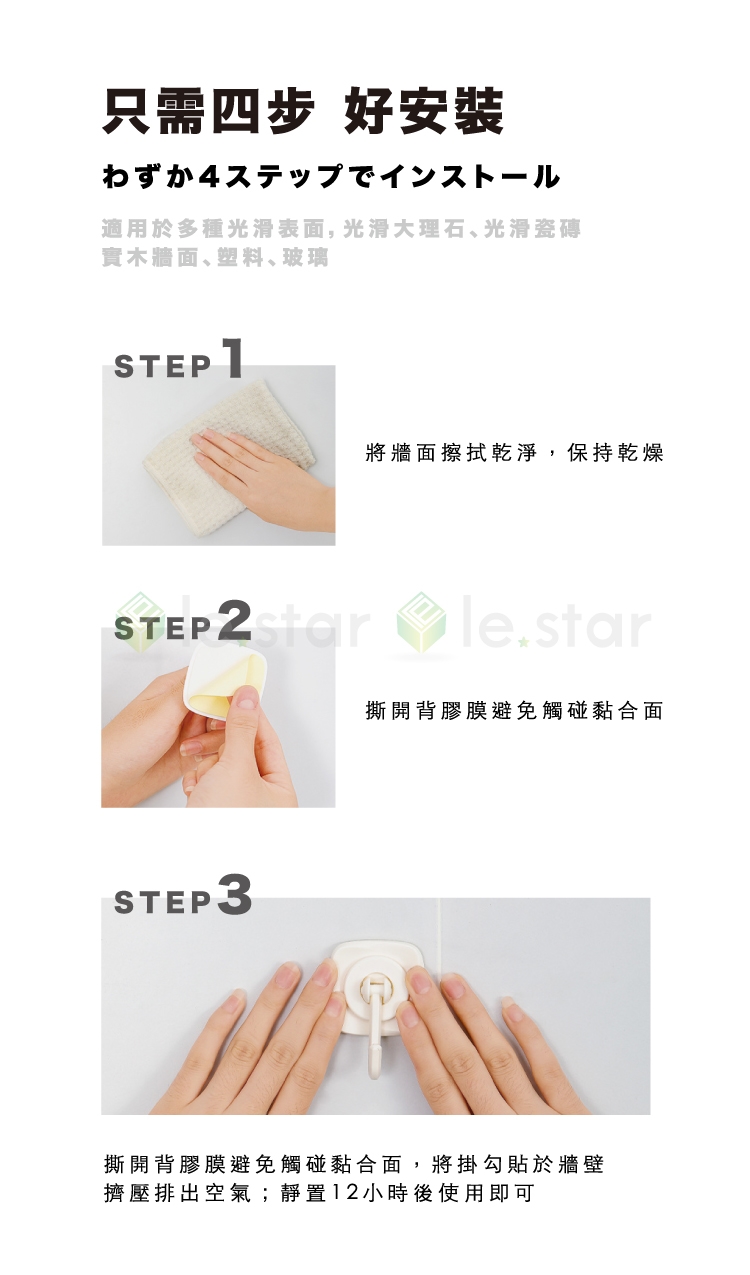 只需四步 好安裝

わずか4ステップでインストール

適用於多種光滑表面，光滑大理石、光滑瓷磚
實木牆面、塑料、玻璃

STEP 1

將牆面擦拭乾淨，保持乾燥

le.star le.star

STEP 2

撕開背膠膜避免觸碰黏合面

STEP 3

撕開背膠膜避免觸碰黏合面，將掛勾貼於牆壁
擠壓排出空氣；靜置12小時後使用即可