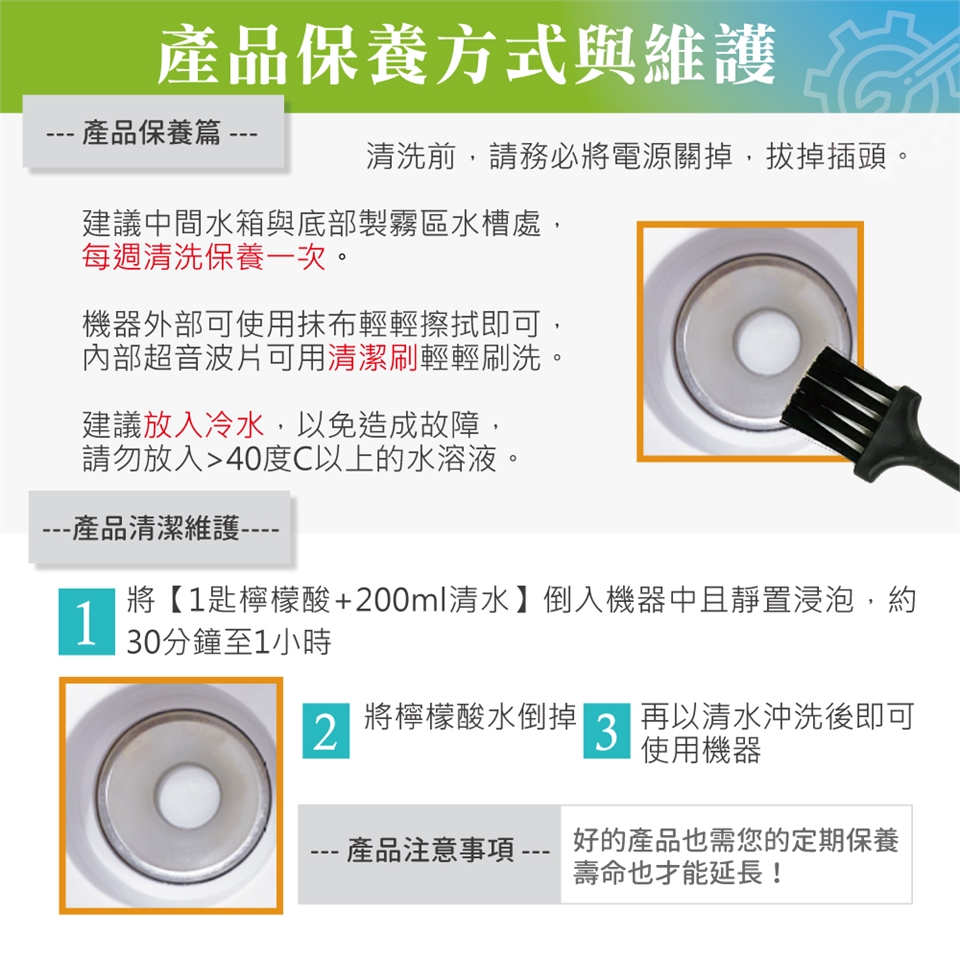 產品保養方式與維護

--- 產品保養篇 ---

清洗前，請務必將電源關掉，拔掉插頭。

建議中間水箱與底部製霧區水槽處，每週清洗保養一次。

機器外部可使用抹布輕輕擦拭即可，內部超音波片可用清潔刷輕輕刷洗。

建議放入冷水，以免造成故障，請勿放入>40度C以上的水溶液。

---產品清潔維護----

1 將【1匙檸檬酸+200ml清水】倒入機器中且靜置浸泡，約30分鐘至1小時

2 將檸檬酸水倒掉

3 再以清水沖洗後即可使用機器

--- 產品注意事項 ---

好的產品也需您的定期保養壽命也才能延長！