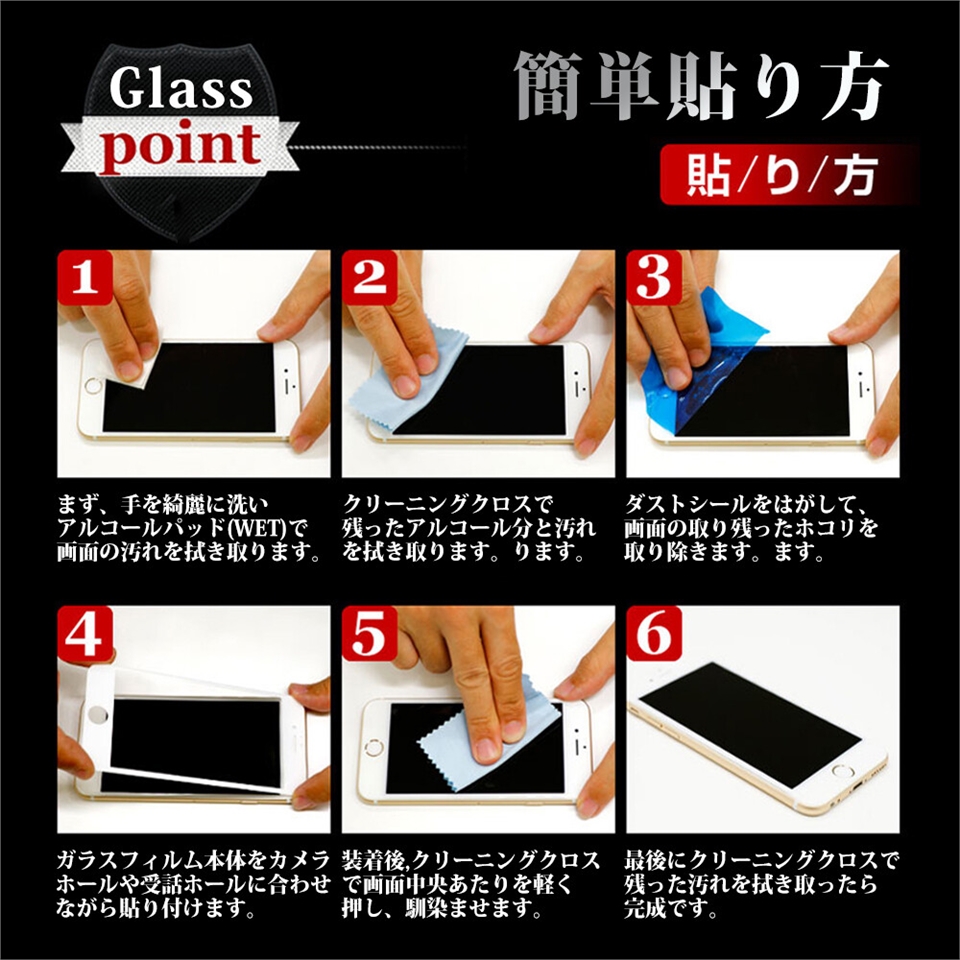 Glass
point

簡単貼り方

貼/り/方

1

まず、手を綺麗に洗い
アルコールパッド(WET)で
画面の汚れを拭き取ります。

2

クリーニングクロスで
残ったアルコール分と汚れ
を拭き取ります。ります。

3

ダストシールをはがして、
画面の取り残ったホコリを
取り除きます。ます。

4

ガラスフィルム本体をカメラ
ホールや受話ホールに合わせ
ながら貼り付けます。

5

装着後,クリーニングクロス
で画面中央あたりを軽く
押し、馴染ませます。

6

最後にクリーニングクロスで
残った汚れを拭き取ったら
完成です。