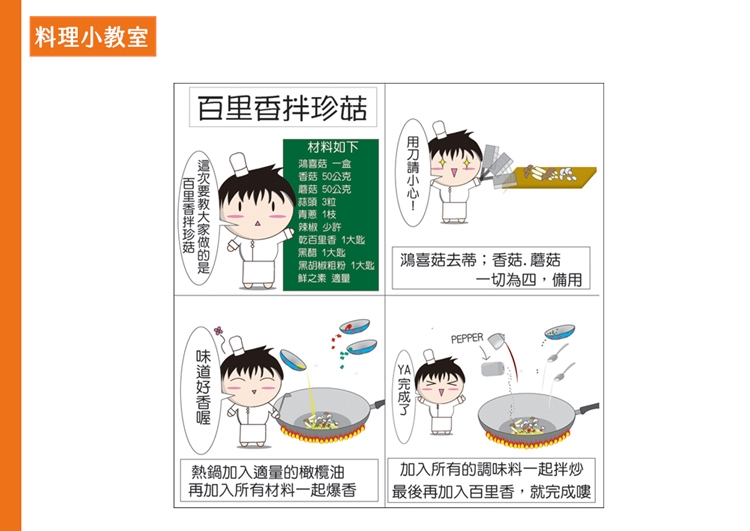 料理小教室

百里香拌珍菇

這次要教大家做的是百里香拌珍菇

材料如下
鴻喜菇 一盒
香菇 50公克
蘑菇 50公克
蒜頭 3粒
青蔥 1枝
辣椒 少許
乾百里香 1大匙
黑醋 1大匙
黑胡椒粗粉 1大匙
鮮之素 適量

用刀請小心!

鴻喜菇去蒂;香菇.蘑菇一切為四,備用

味道好香喔

熱鍋加入適量的橄欖油再加入所有材料一起爆香

PEPPER

YA完成了

加入所有的調味料一起拌炒最後再加入百里香,就完成嘍