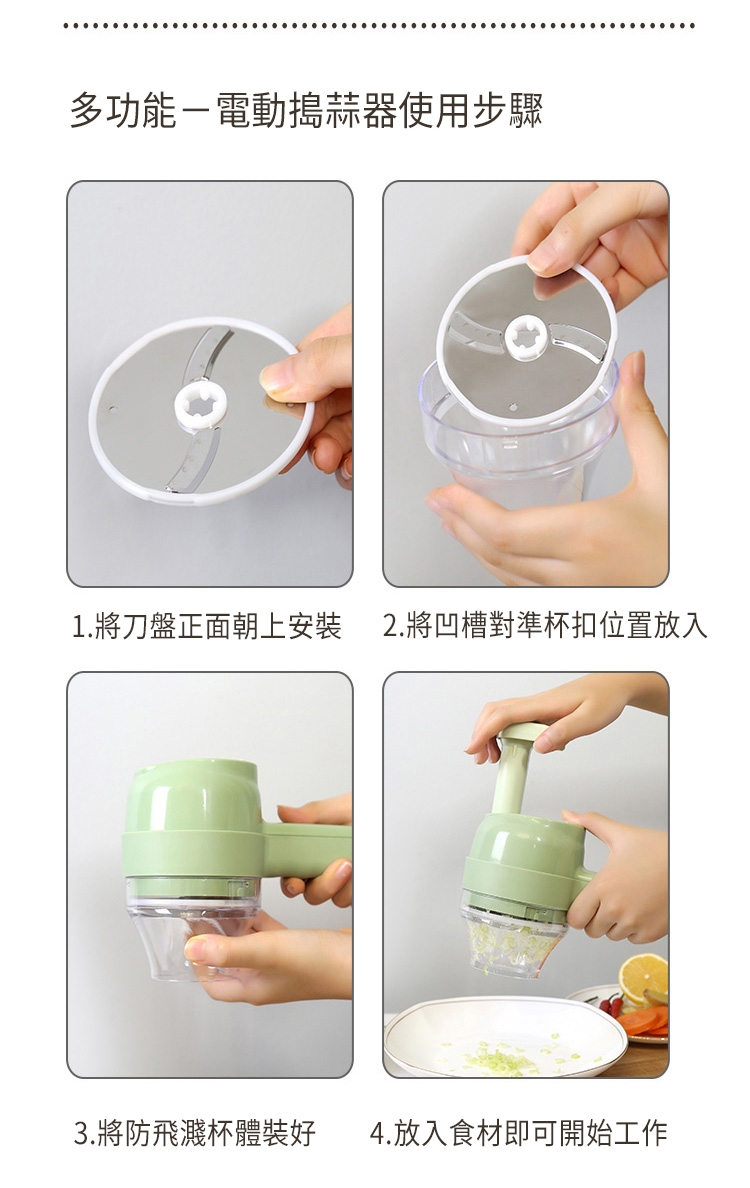 多功能－電動搗蒜器使用步驟

1.將刀盤正面朝上安裝

2.將凹槽對準杯扣位置放入

3.將防飛濺杯體裝好

4.放入食材即可開始工作