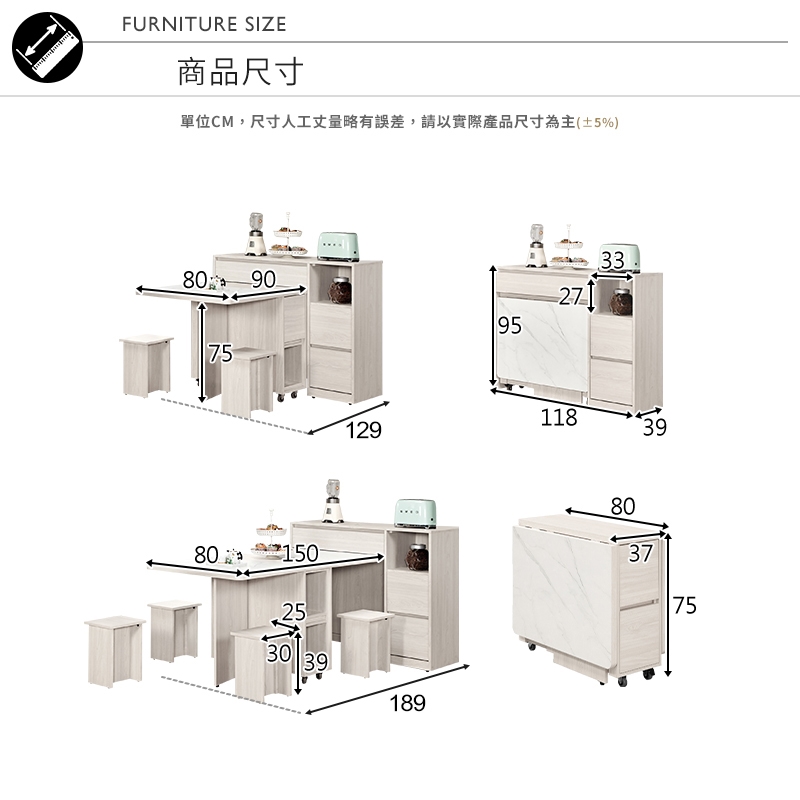 FURNITURE SIZE

商品尺寸

單位CM，尺寸人工丈量略有誤差，請以實際產品尺寸為主(±5%)

80 90

75

129

33

27

95

118

39

80 150

25

30 39

189

80

37

75