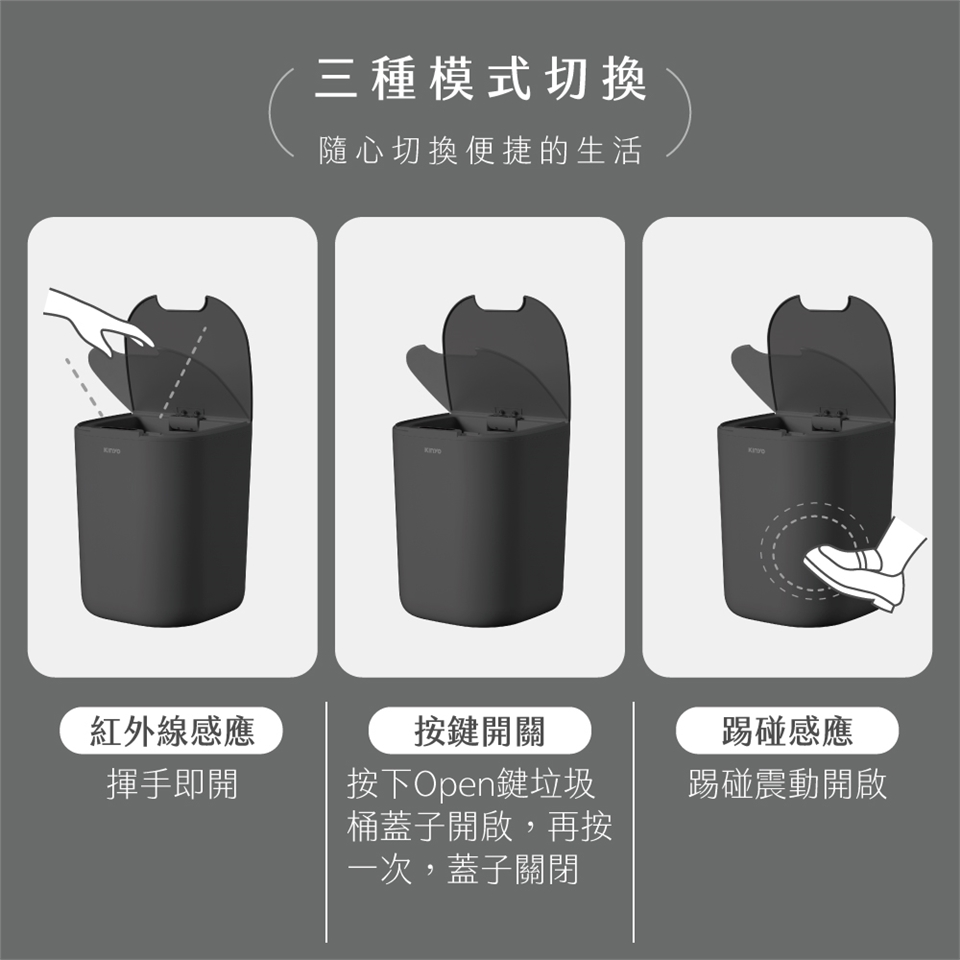 三種模式切換

隨心切換便捷的生活

KINYO

KINYO

KINYO

紅外線感應

揮手即開

按鍵開關

按下Open鍵垃圾桶蓋子開啟，再按一次，蓋子關閉

踢碰感應

踢碰震動開啟