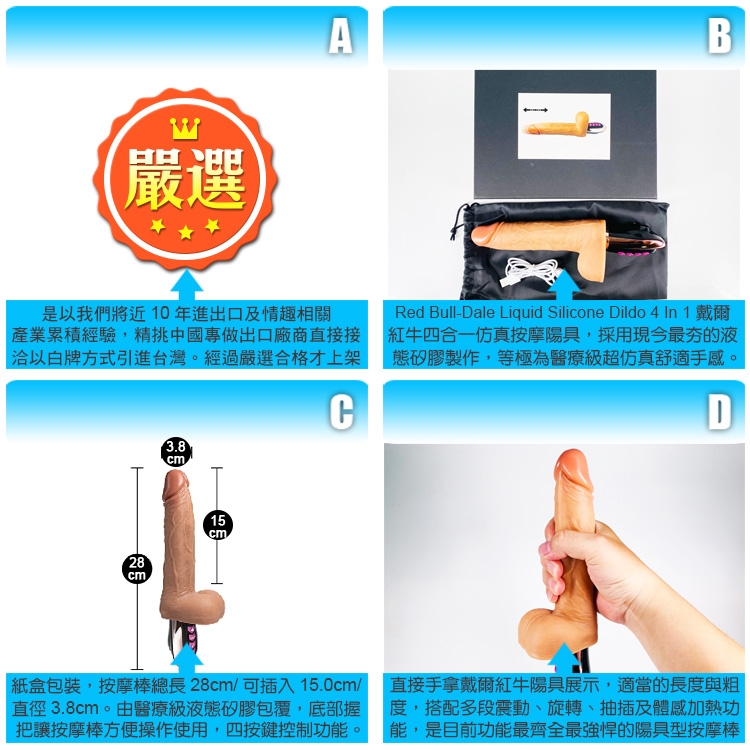 A

嚴選

是以我們將近 10 年進出口及情趣相關產業累積經驗，精挑中國專做出口廠商直接接洽以白牌方式引進台灣。經過嚴選合格才上架

B

Red Bull-Dale Liquid Silicone Dildo 4 In 1 戴爾紅牛四合一仿真按摩陽具，採用現今最夯的液態矽膠製作，等極為醫療級超仿真舒適手感。

C

3.8 cm

15 cm

28 cm

紙盒包裝，按摩棒總長 28cm/ 可插入 15.0cm/ 直徑 3.8cm。由醫療級液態矽膠包覆，底部握把讓按摩棒方便操作使用，四按鍵控制功能。

D

直接手拿戴爾紅牛陽具展示，適當的長度與粗度，搭配多段震動、旋轉、抽插及體感加熱功能，是目前功能最齊全最強悍的陽具型按摩棒