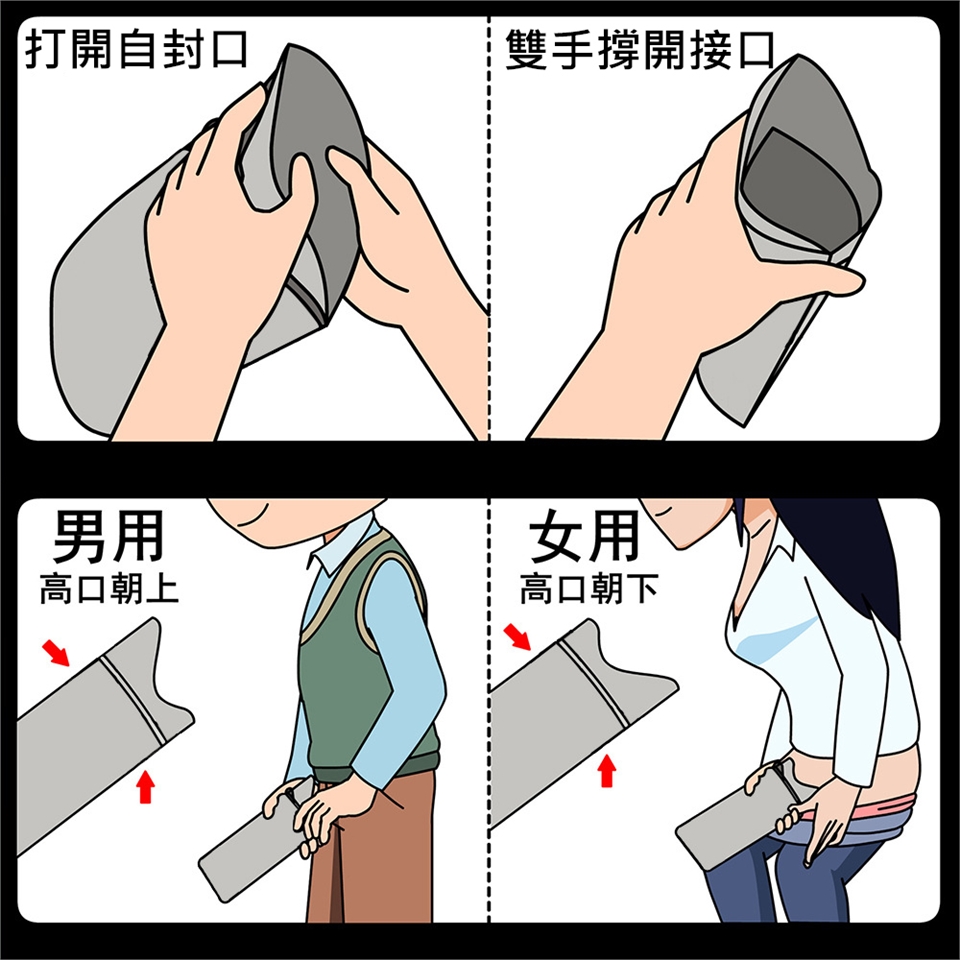 打開自封口

雙手撐開接口

男用
高口朝上

女用
高口朝下