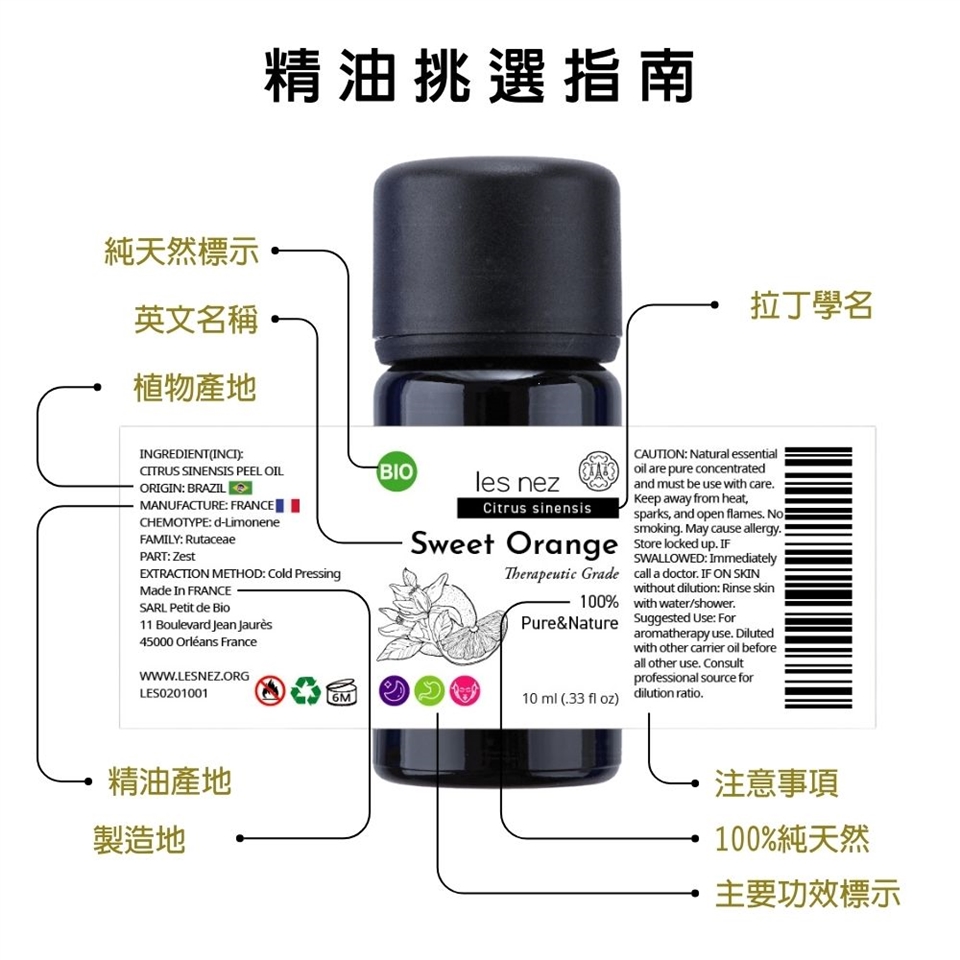 精油挑選指南

純天然標示

英文名稱

植物產地

拉丁學名

INGREDIENT(INCI):
CITRUS SINENSIS PEEL OIL
ORIGIN: BRAZIL
MANUFACTURE: FRANCE
CHEMOTYPE: d-Limonene
FAMILY: Rutaceae
PART: Zest
EXTRACTION METHOD: Cold Pressing
Made In FRANCE
SARL Petit de Bio
11 Boulevard Jean Jaurès
45000 Orléans France

WWW.LESNEZ.ORG
LES0201001

6M

BIO

les nez

Citrus sinensis

Sweet Orange

Therapeutic Grade

100%
Pure&Nature

10 ml (.33 fl oz)

CAUTION: Natural essential oil are pure concentrated and must be use with care. Keep away from heat, sparks, and open flames. No smoking. May cause allergy. Store locked up. IF SWALLOWED: Immediately call a doctor. IF ON SKIN without dilution: Rinse skin with water/shower. Suggested Use: For aromatherapy use. Diluted with other carrier oil before all other use. Consult professional source for dilution ratio.

精油產地

製造地

注意事項

100%純天然

主要功效標示