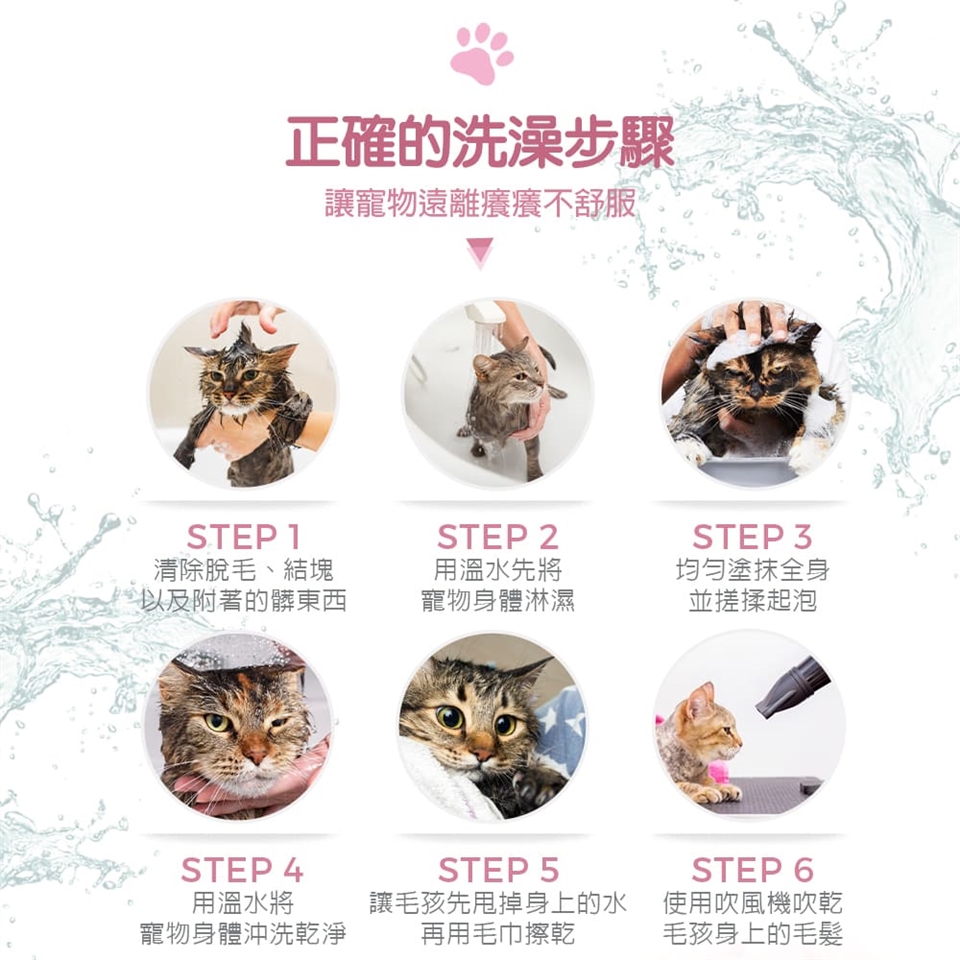 正確的洗澡步驟

讓寵物遠離癢癢不舒服

STEP 1
清除脫毛、結塊
以及附著的髒東西

STEP 2
用溫水先將
寵物身體淋濕

STEP 3
均勻塗抹全身
並搓揉起泡

STEP 4
用溫水將
寵物身體沖洗乾淨

STEP 5
讓毛孩先甩掉身上的水
再用毛巾擦乾

STEP 6
使用吹風機吹乾
毛孩身上的毛髮