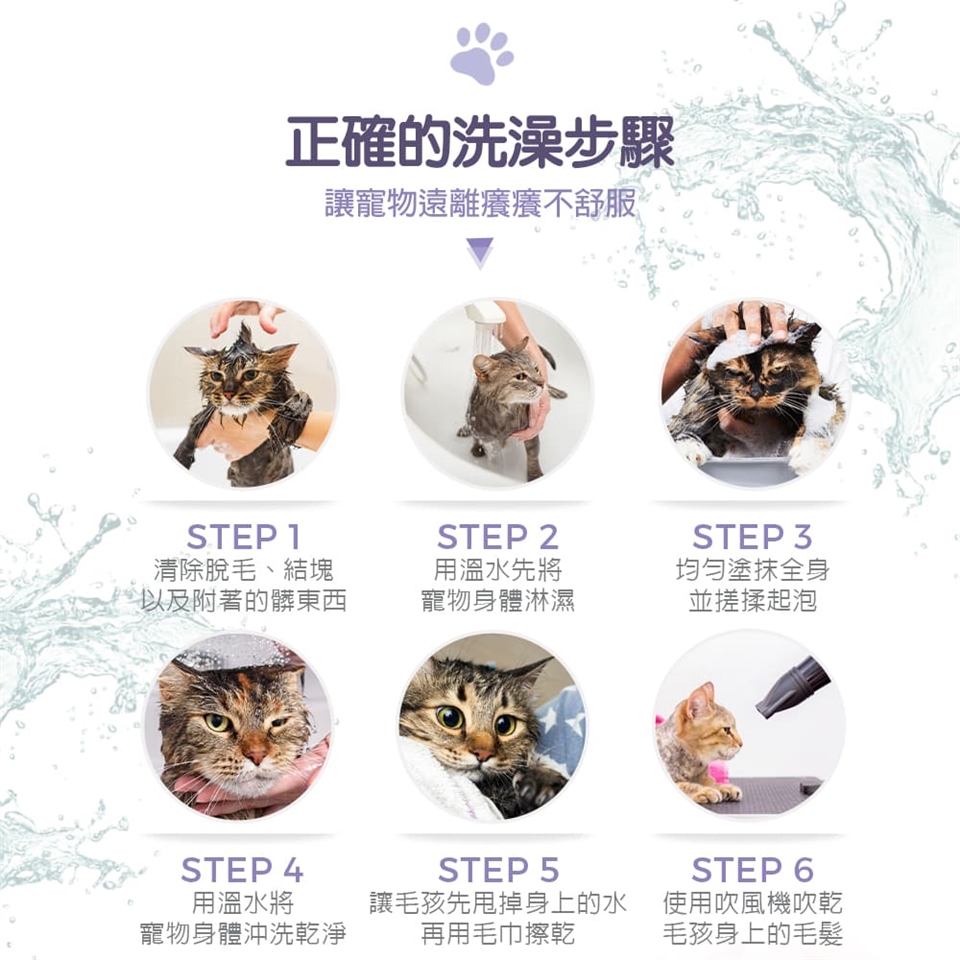 正確的洗澡步驟

讓寵物遠離癢癢不舒服

STEP 1
清除脫毛、結塊
以及附著的髒東西

STEP 2
用溫水先將
寵物身體淋濕

STEP 3
均勻塗抹全身
並搓揉起泡

STEP 4
用溫水將
寵物身體沖洗乾淨

STEP 5
讓毛孩先甩掉身上的水
再用毛巾擦乾

STEP 6
使用吹風機吹乾
毛孩身上的毛髮