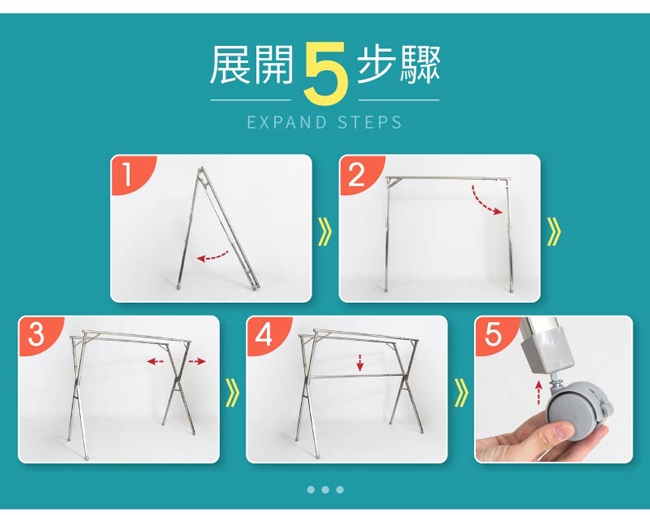 展開 5 步驟

EXPAND STEPS

1

2

3

4

5