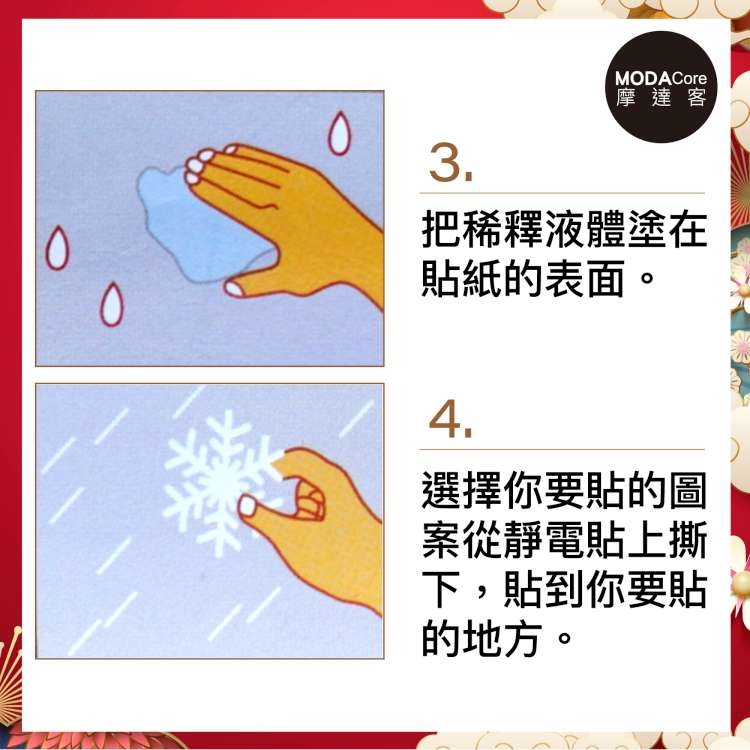 MODACore
摩達客

3.

把稀釋液體塗在貼紙的表面。

4.

選擇你要貼的圖案從靜電貼上撕下，貼到你要貼的地方。