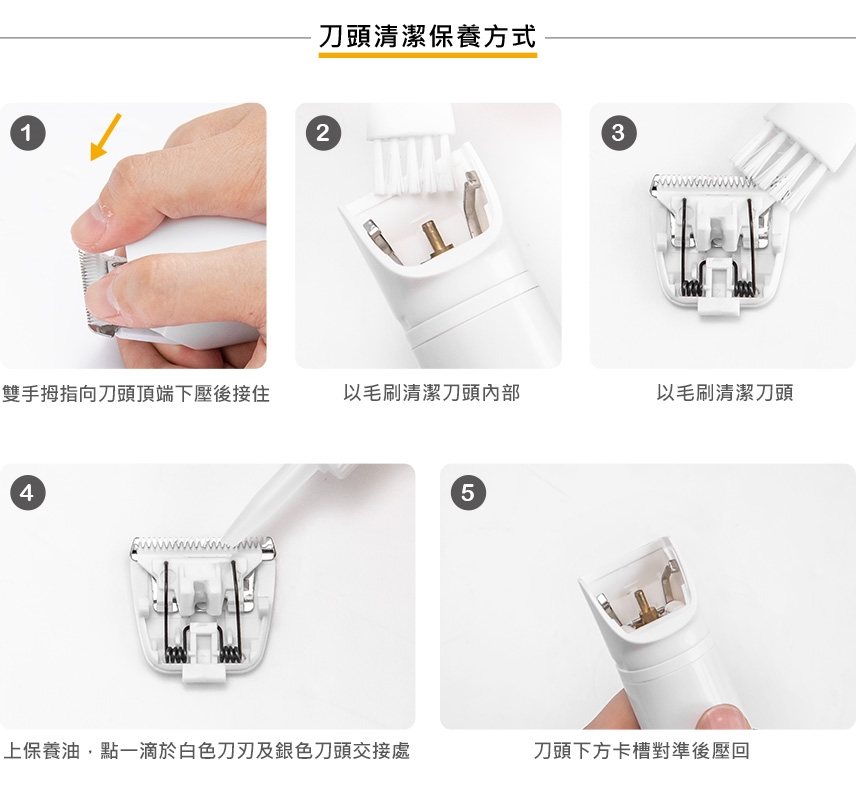 刀頭清潔保養方式

1

雙手拇指向刀頭頂端下壓後接住

2

以毛刷清潔刀頭內部

3

以毛刷清潔刀頭

4

上保養油，點一滴於白色刀刃及銀色刀頭交接處

5

刀頭下方卡槽對準後壓回