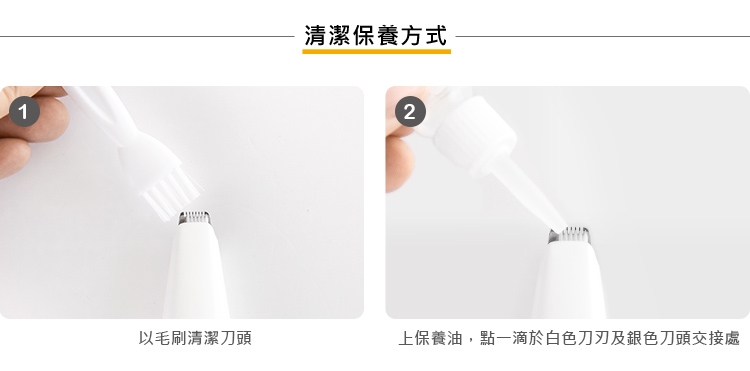 清潔保養方式

1

以毛刷清潔刀頭

2

上保養油，點一滴於白色刀刃及銀色刀頭交接處