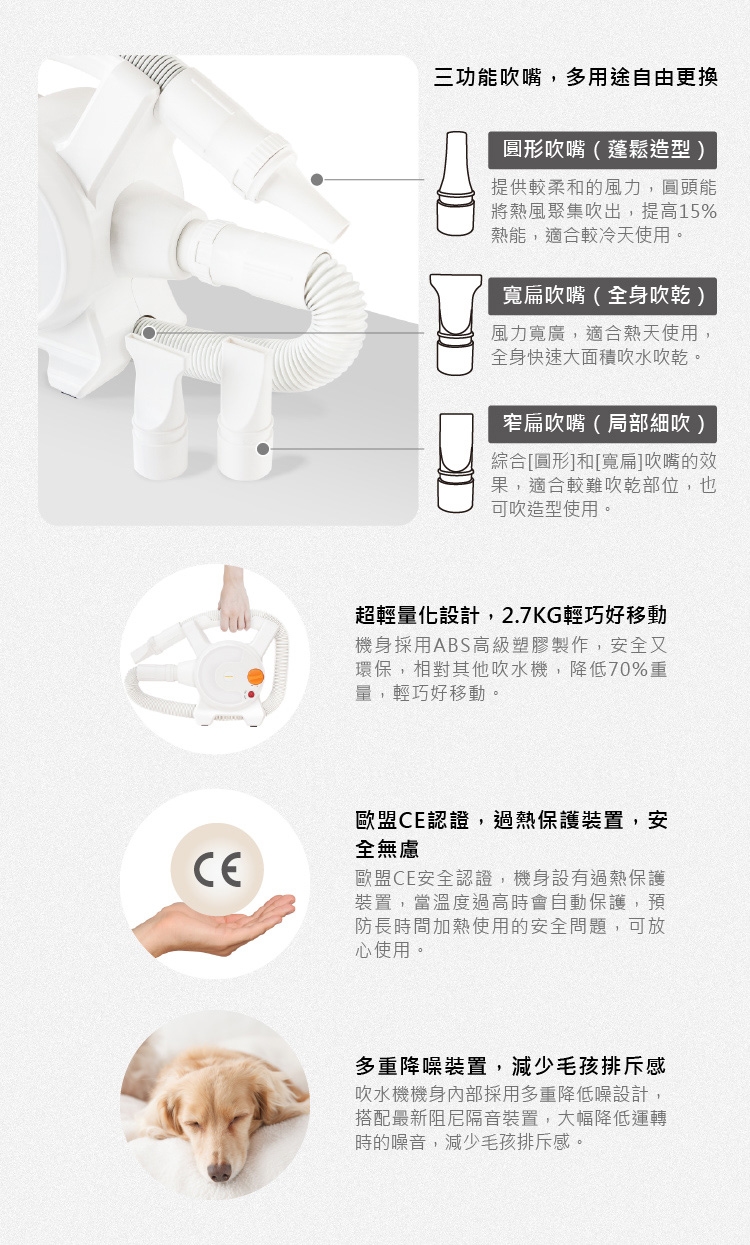 三功能吹嘴，多用途自由更換

圓形吹嘴（蓬鬆造型）

提供較柔和的風力，圓頭能將熱風聚集吹出，提高15%熱能，適合較冷天使用。

寬扁吹嘴（全身吹乾）

風力寬廣，適合熱天使用，全身快速大面積吹水吹乾。

窄扁吹嘴（局部細吹）

綜合[圓形]和[寬扁]吹嘴的效果，適合較難吹乾部位，也可吹造型使用。

超輕量化設計，2.7KG輕巧好移動

機身採用ABS高級塑膠製作，安全又環保，相對其他吹水機，降低70%重量，輕巧好移動。

CE

歐盟CE認證，過熱保護裝置，安全無慮

歐盟CE安全認證，機身設有過熱保護裝置，當溫度過高時會自動保護，預防長時間加熱使用的安全問題，可放心使用。

多重降噪裝置，減少毛孩排斥感

吹水機機身內部採用多重降低噪設計，搭配最新阻尼隔音裝置，大幅降低運轉時的噪音，減少毛孩排斥感。