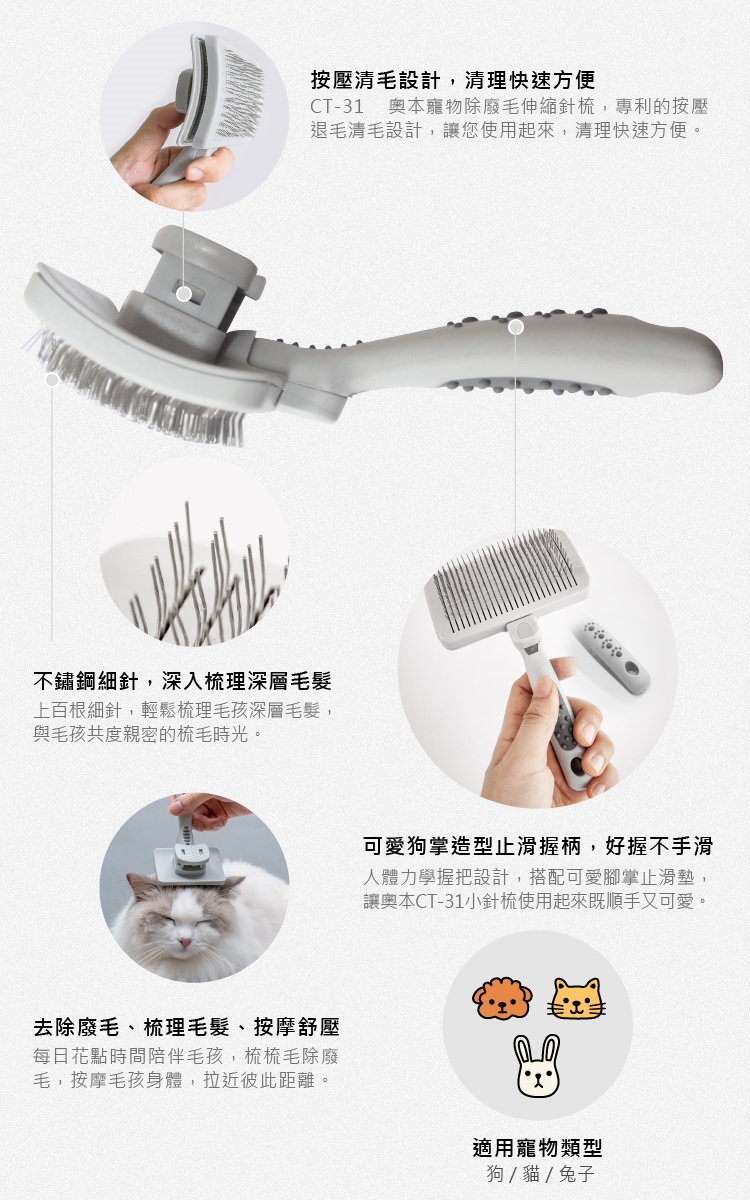 按壓清毛設計，清理快速方便
CT-31　奧本寵物除廢毛伸縮針梳，專利的按壓退毛清毛設計，讓您使用起來，清理快速方便。

不鏽鋼細針，深入梳理深層毛髮
上百根細針，輕鬆梳理毛孩深層毛髮，與毛孩共度親密的梳毛時光。

可愛狗掌造型止滑握柄，好握不手滑
人體力學握把設計，搭配可愛腳掌止滑墊，讓奧本CT-31小針梳使用起來既順手又可愛。

去除廢毛、梳理毛髮、按摩舒壓
每日花點時間陪伴毛孩，梳梳毛除廢毛，按摩毛孩身體，拉近彼此距離。

適用寵物類型
狗 / 貓 / 兔子