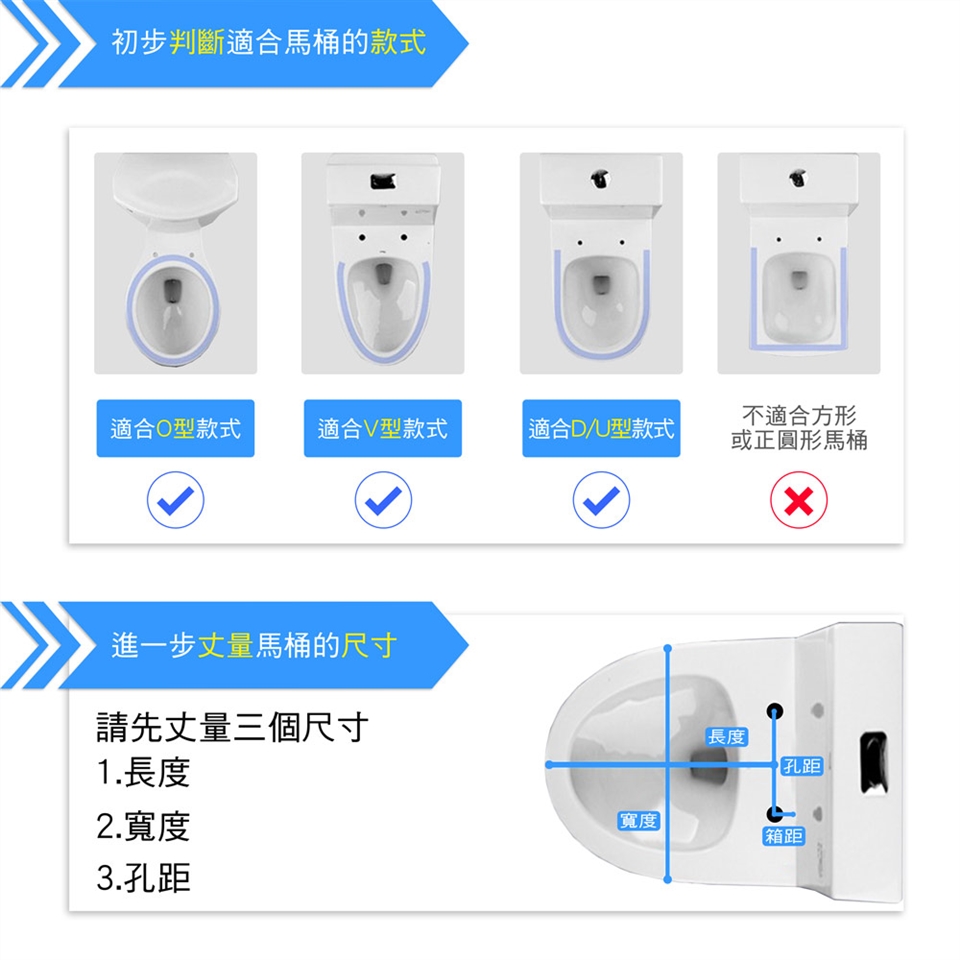 初步判斷適合馬桶的款式

適合O型款式

適合V型款式

適合D/U型款式

不適合方形或正圓形馬桶

進一步丈量馬桶的尺寸

請先丈量三個尺寸
1.長度
2.寬度
3.孔距

長度
孔距
寬度
箱距