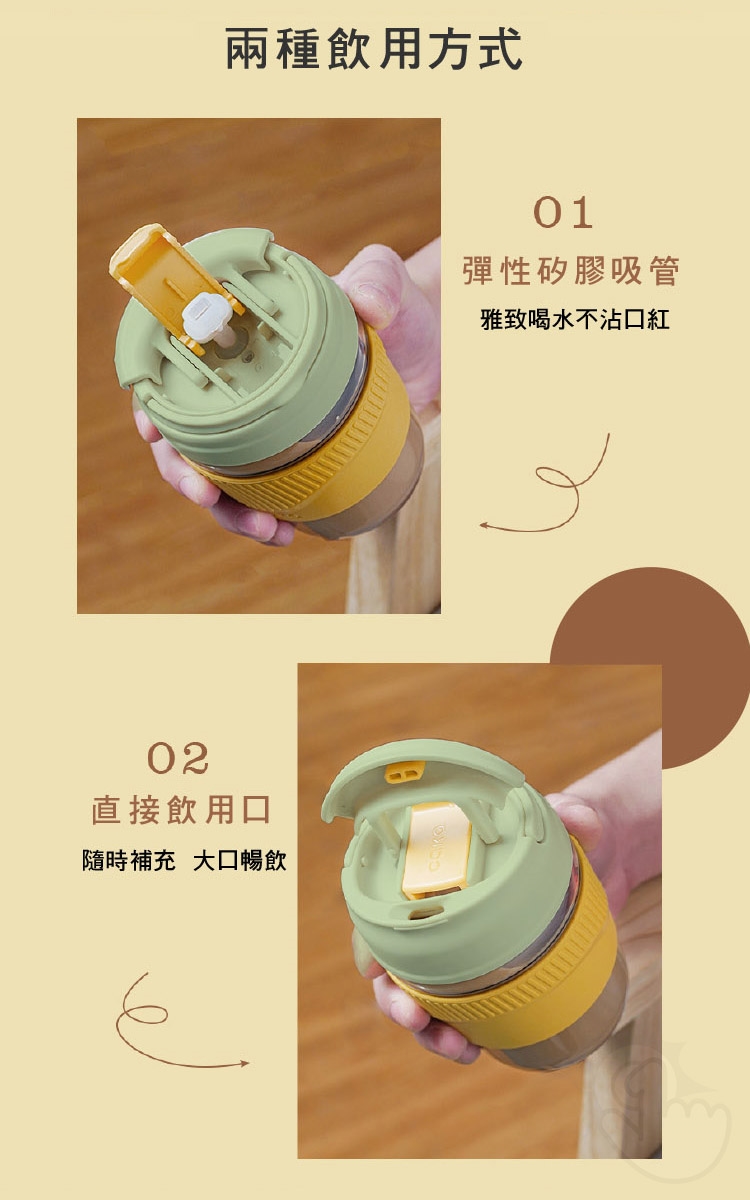 兩種飲用方式

01
彈性矽膠吸管
雅致喝水不沾口紅

02
直接飲用口
隨時補充 大口暢飲