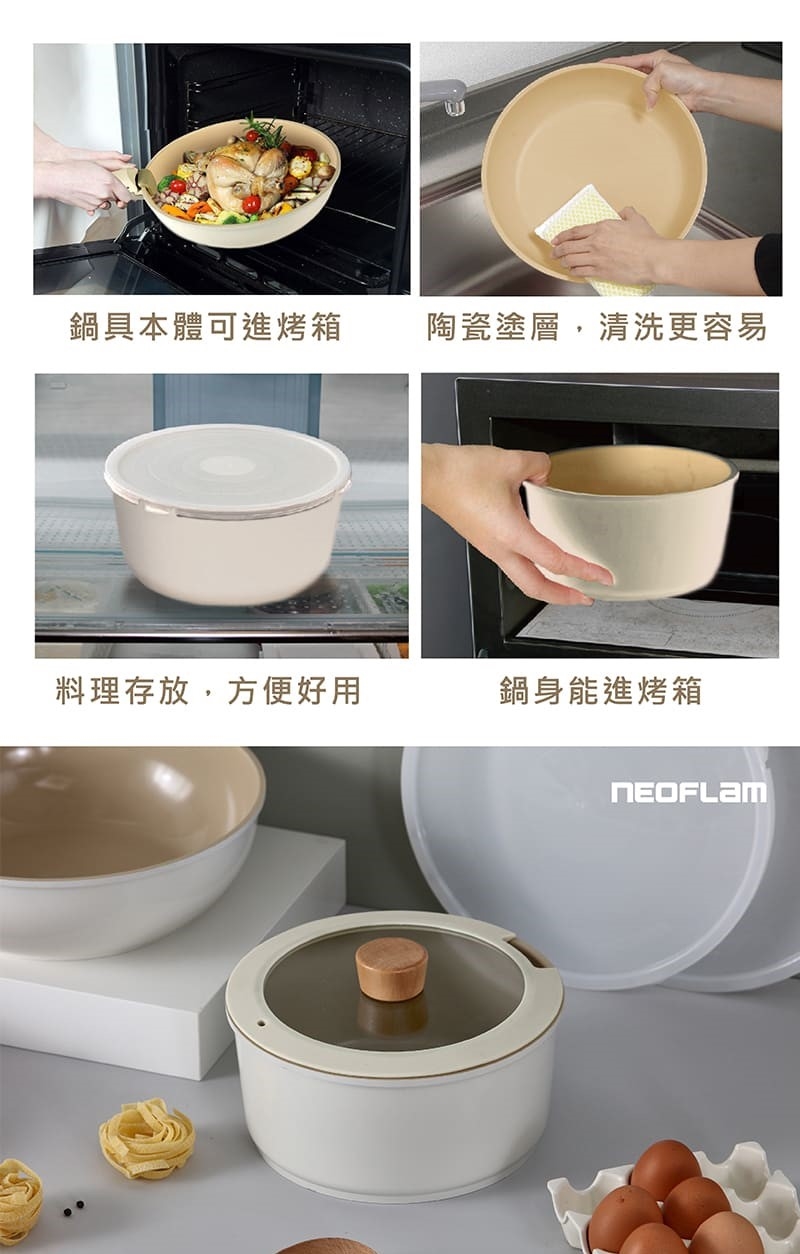 鍋具本體可進烤箱

陶瓷塗層，清洗更容易

料理存放，方便好用

鍋身能進烤箱

NEOFLAM