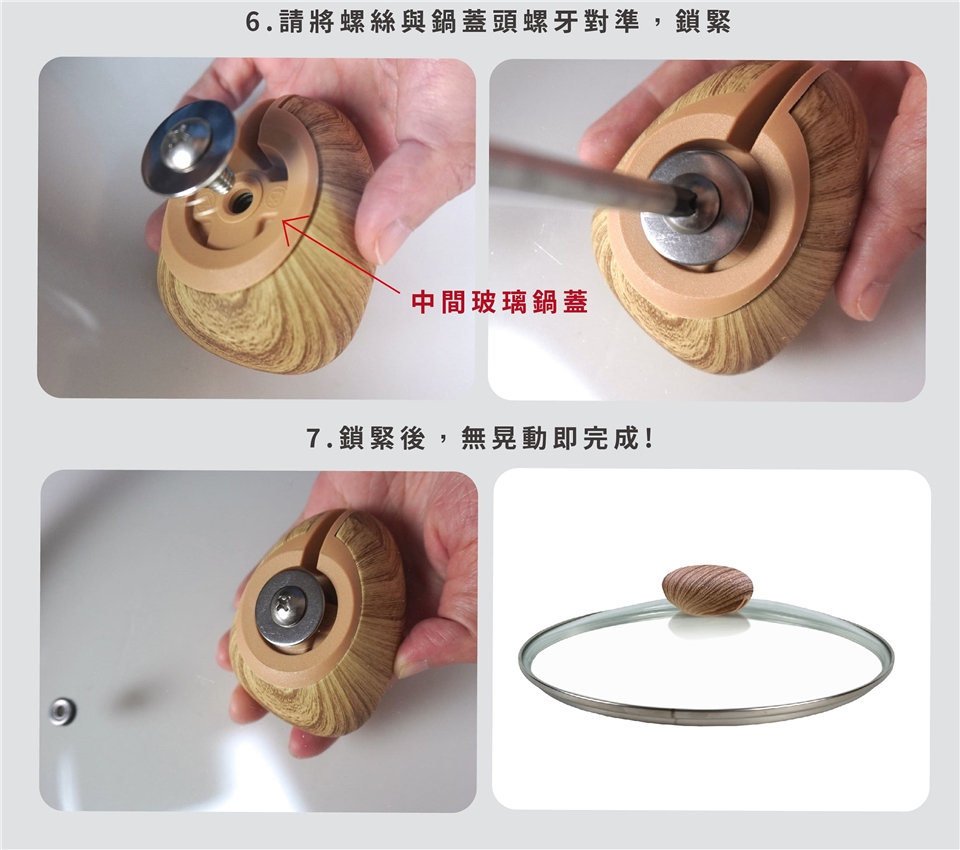 6.請將螺絲與鍋蓋頭螺牙對準，鎖緊

中間玻璃鍋蓋

7.鎖緊後，無晃動即完成!