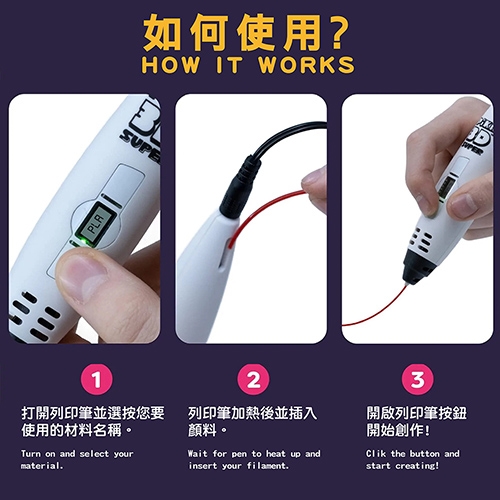 如何使用?
HOW IT WORKS

3D SUPER

PLA

3D SUPER

1

打開列印筆並選按您要使用的材料名稱。

Turn on and select your material.

2

列印筆加熱後並插入顏料。

Wait for pen to heat up and insert your filament.

3

開啟列印筆按鈕開始創作!

Clik the button and start creating!