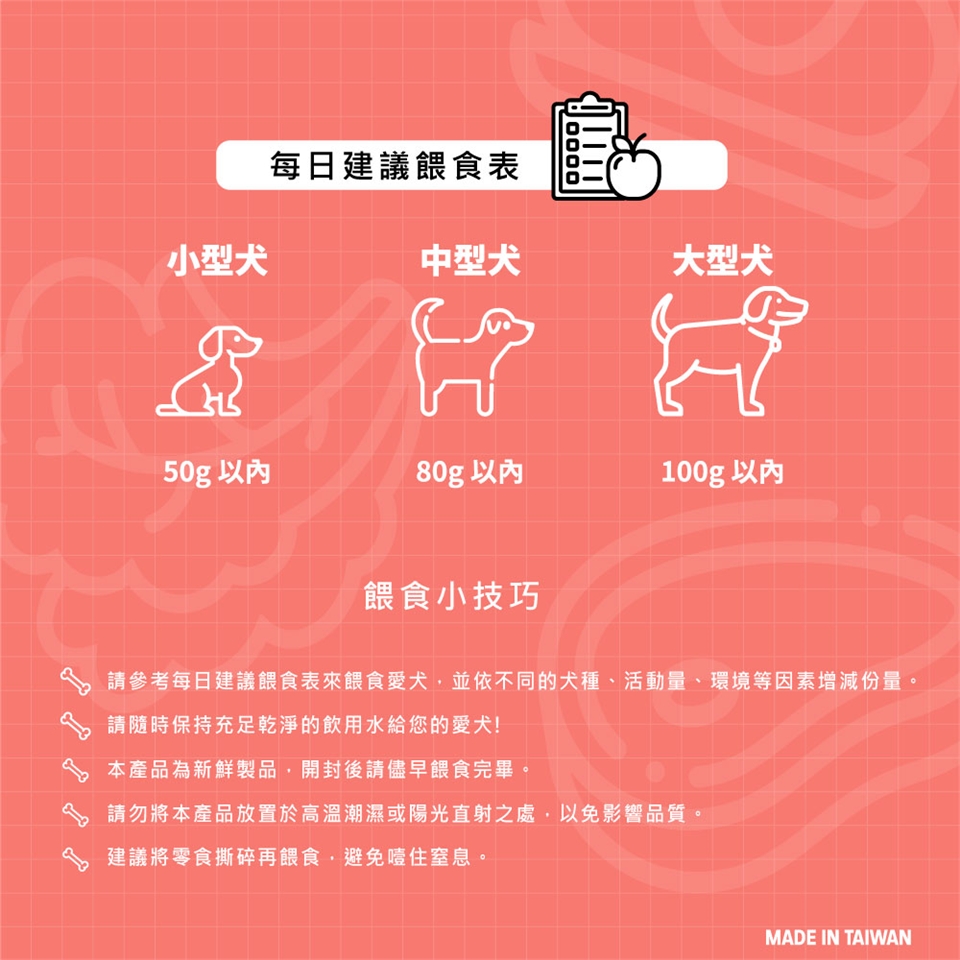 每日建議餵食表

小型犬

50g 以內

中型犬

80g 以內

大型犬

100g 以內

餵食小技巧

請參考每日建議餵食表來餵食愛犬，並依不同的犬種、活動量、環境等因素增減份量。

請隨時保持充足乾淨的飲用水給您的愛犬!

本產品為新鮮製品，開封後請儘早餵食完畢。

請勿將本產品放置於高溫潮濕或陽光直射之處，以免影響品質。

建議將零食撕碎再餵食，避免噎住窒息。

MADE IN TAIWAN