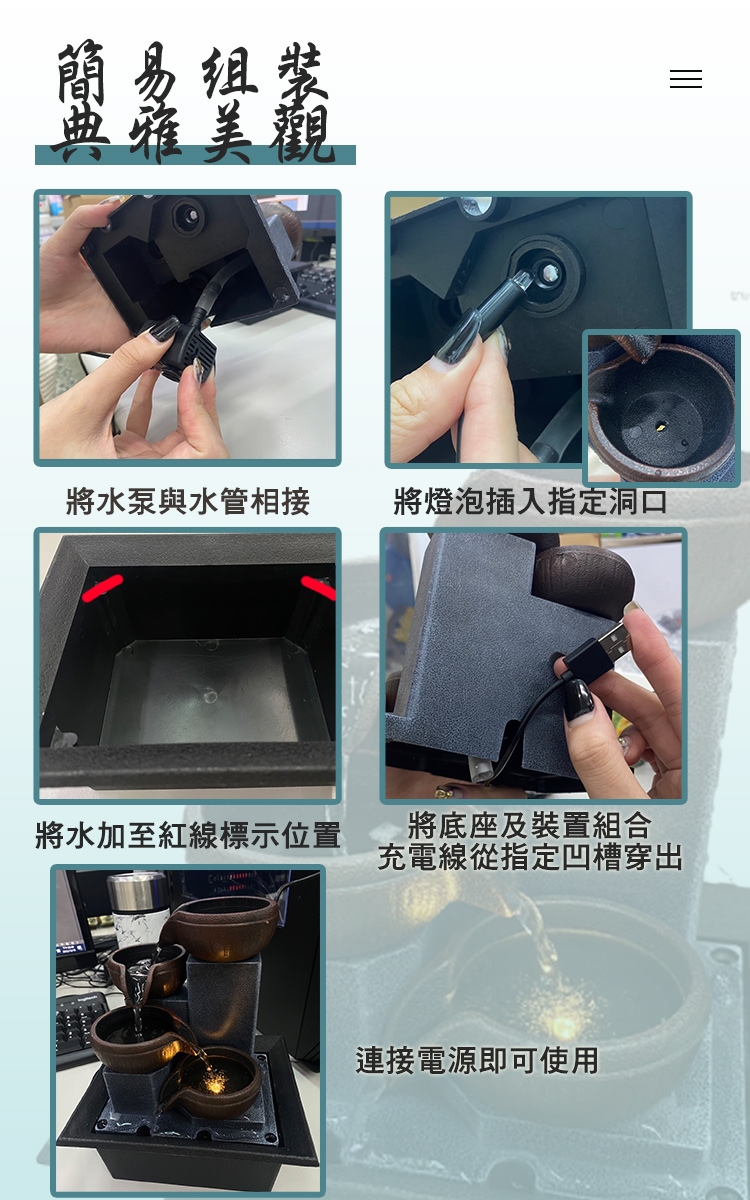 簡易组裝
典雅美觀

將水泵與水管相接

將燈泡插入指定洞口

將水加至紅線標示位置

將底座及裝置組合
充電線從指定凹槽穿出

連接電源即可使用