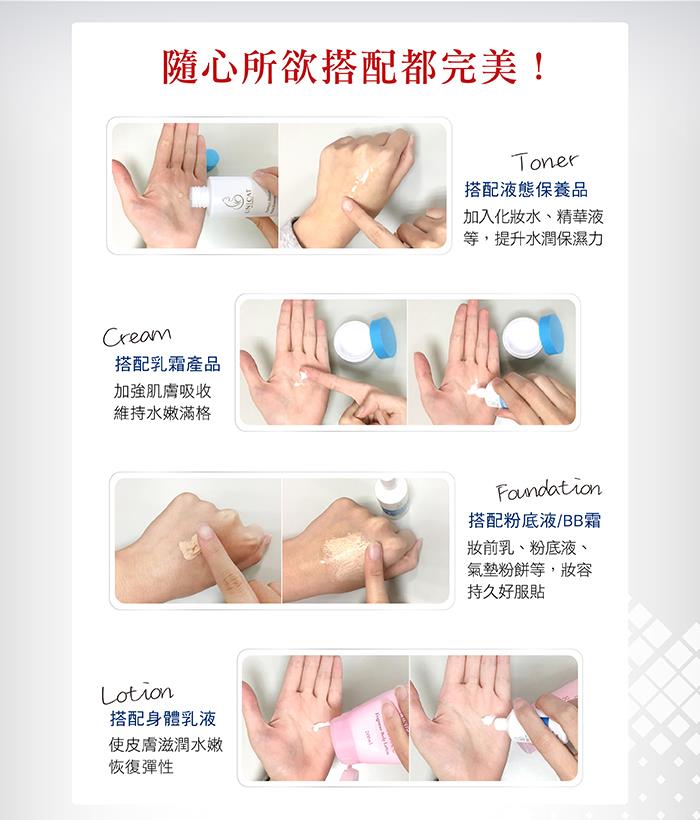 隨心所欲搭配都完美！

Toner
搭配液態保養品
加入化妝水、精華液等，提升水潤保濕力

Cream
搭配乳霜產品
加強肌膚吸收
維持水嫩滿格

Foundation
搭配粉底液/BB霜
妝前乳、粉底液、氣墊粉餅等，妝容持久好服貼

Lotion
搭配身體乳液
使皮膚滋潤水嫩
恢復彈性