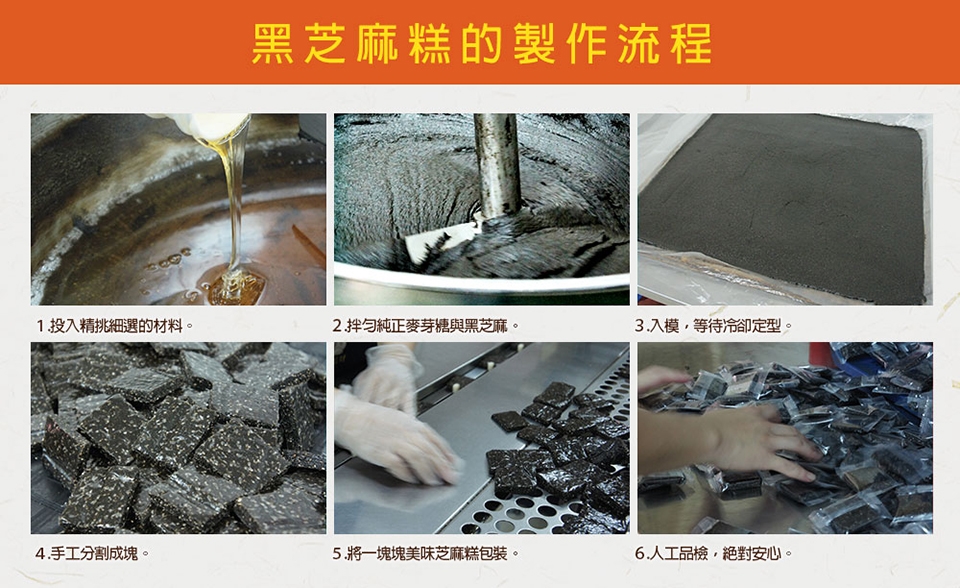 黑芝麻糕的製作流程

1.投入精挑細選的材料。

2.拌勻純正麥芽糖與黑芝麻。

3.入模，等待冷卻定型。

4.手工分割成塊。

5.將一塊塊美味芝麻糕包裝。

6.人工品檢，絕對安心。