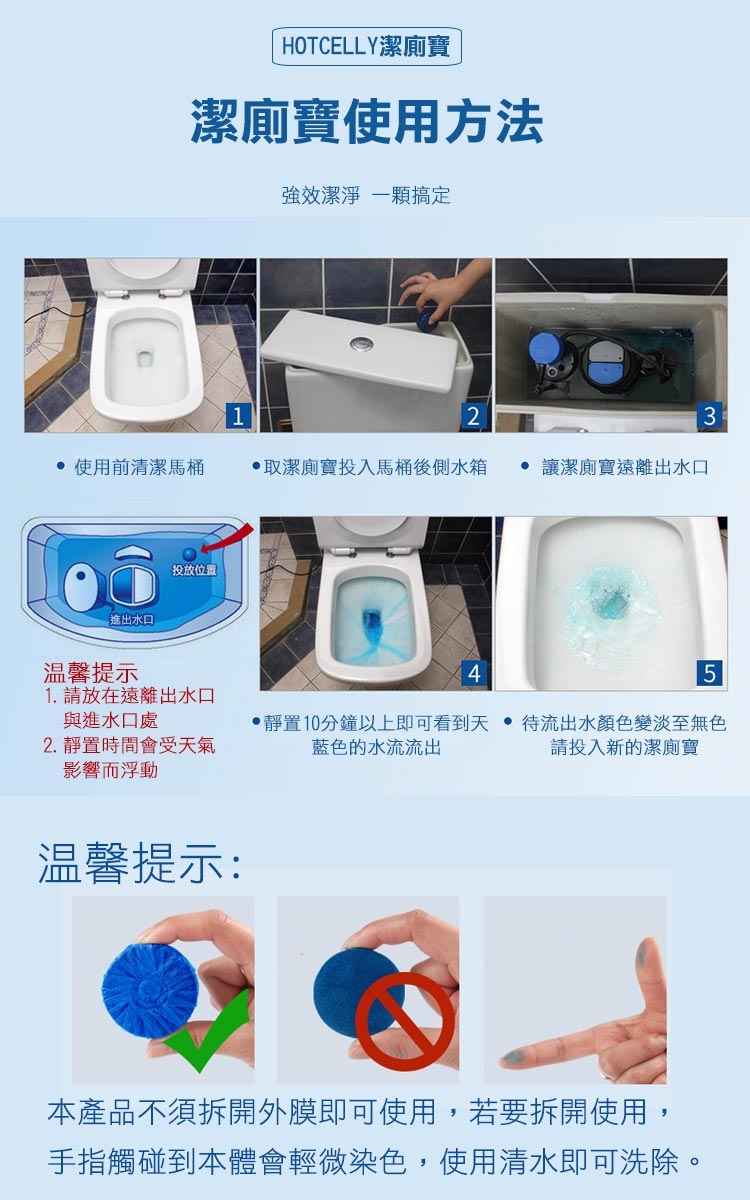 HOTCELLY潔廁寶

潔廁寶使用方法

強效潔淨 一顆搞定

1

2

3

• 使用前清潔馬桶

• 取潔廁寶投入馬桶後側水箱

• 讓潔廁寶遠離出水口

投放位置

進出水口

4

5

温馨提示
1. 請放在遠離出水口與進水口處
2. 靜置時間會受天氣影響而浮動

• 靜置10分鐘以上即可看到天藍色的水流流出

• 待流出水顏色變淡至無色請投入新的潔廁寶

温馨提示：

本產品不須拆開外膜即可使用，若要拆開使用，手指觸碰到本體會輕微染色，使用清水即可洗除。